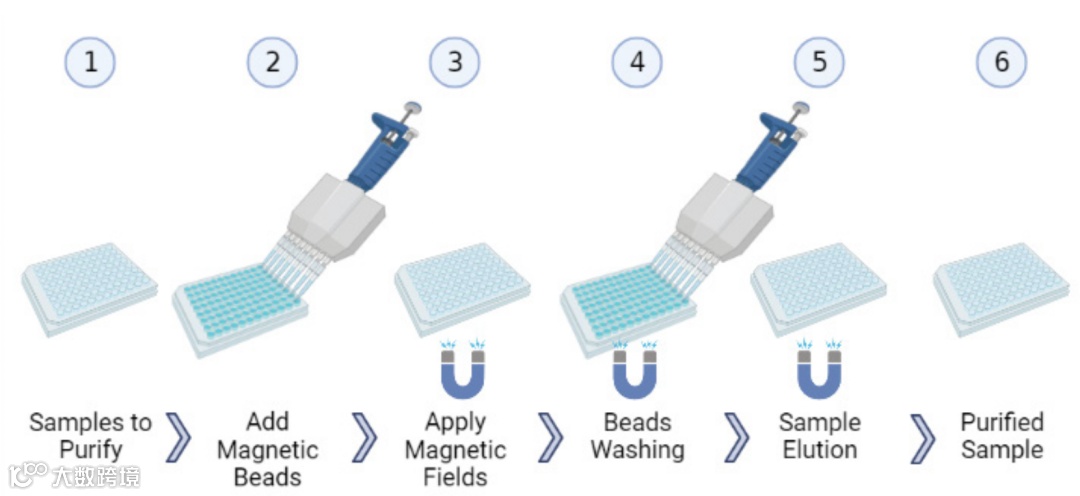 1

2

3

4

5

6

Samples to Purify

Add Magnetic Beads

Apply Magnetic Fields

Beads Washing

Sample Elution

Purified Sample

大数跨境