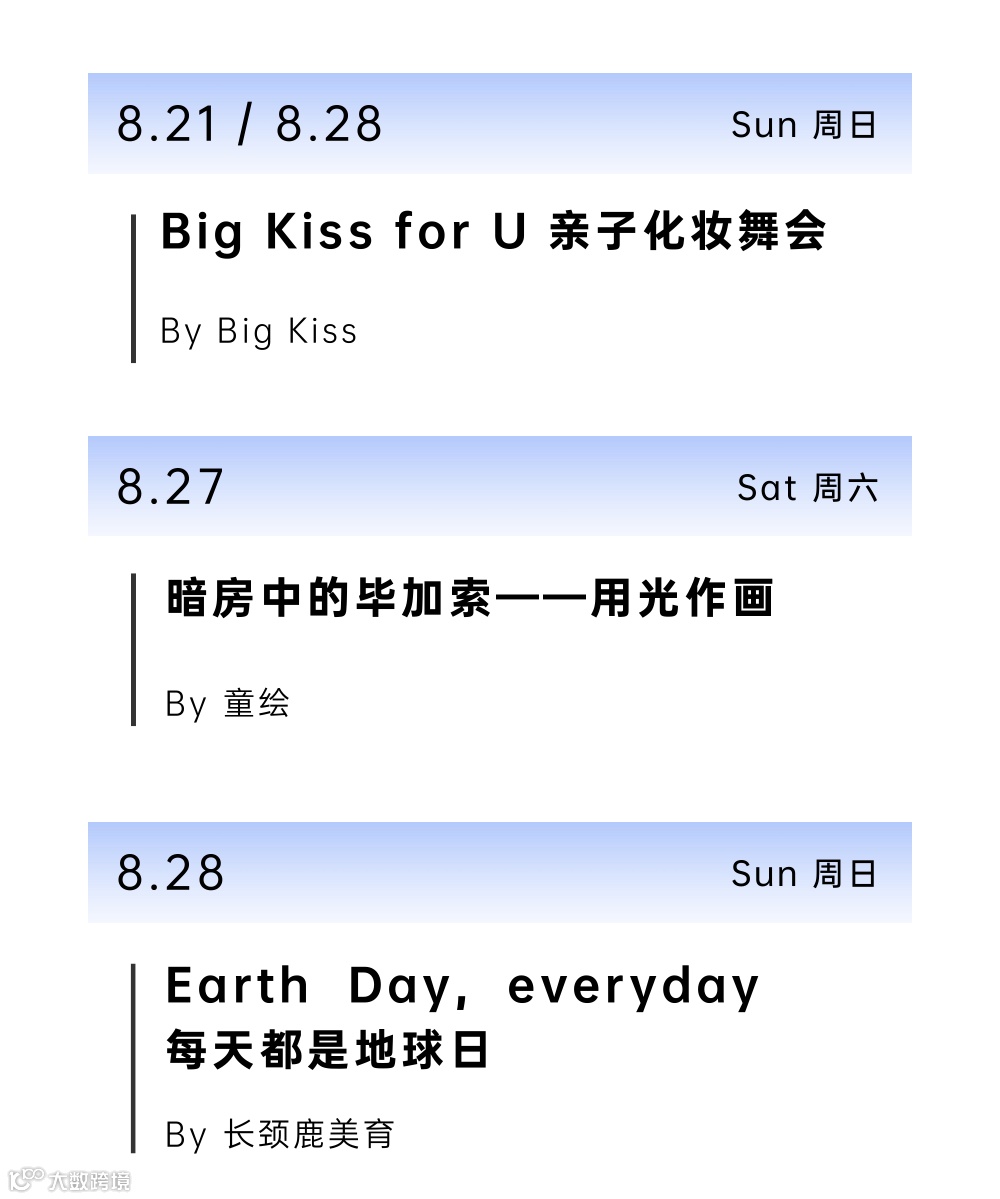 8.21 / 8.28
Sun 周日

Big Kiss for U 亲子化妆舞会

By Big Kiss

8.27
Sat 周六

暗房中的毕加索——用光作画

By 童绘

8.28
Sun 周日

Earth Day, everyday
每天都是地球日

By 长颈鹿美育

大数跨境