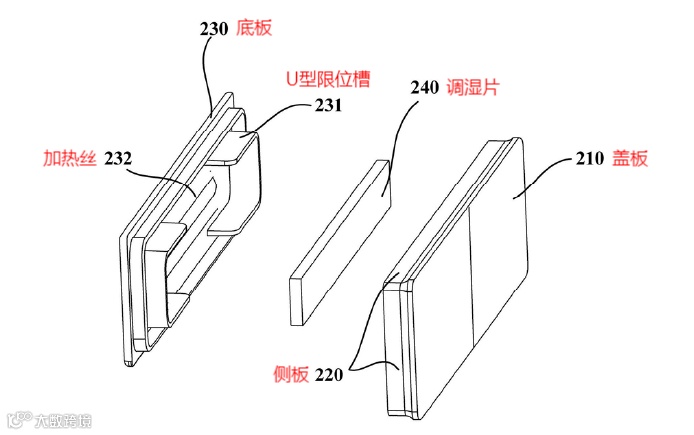 230 底板

U型限位槽

231

240 调湿片

加热丝 232

210 盖板

侧板 220

大数跨境