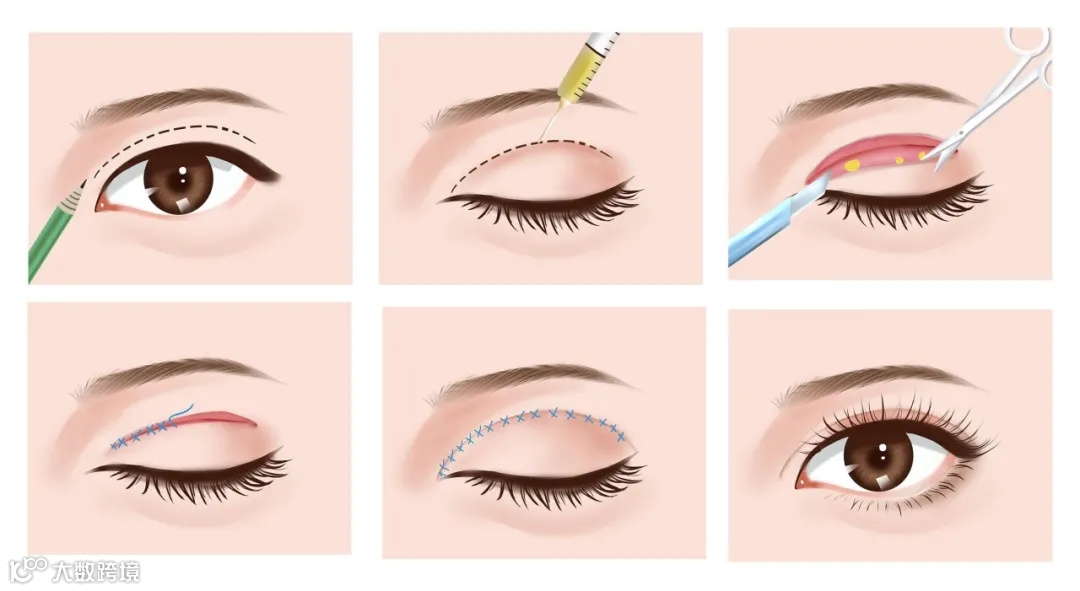 大数跨境