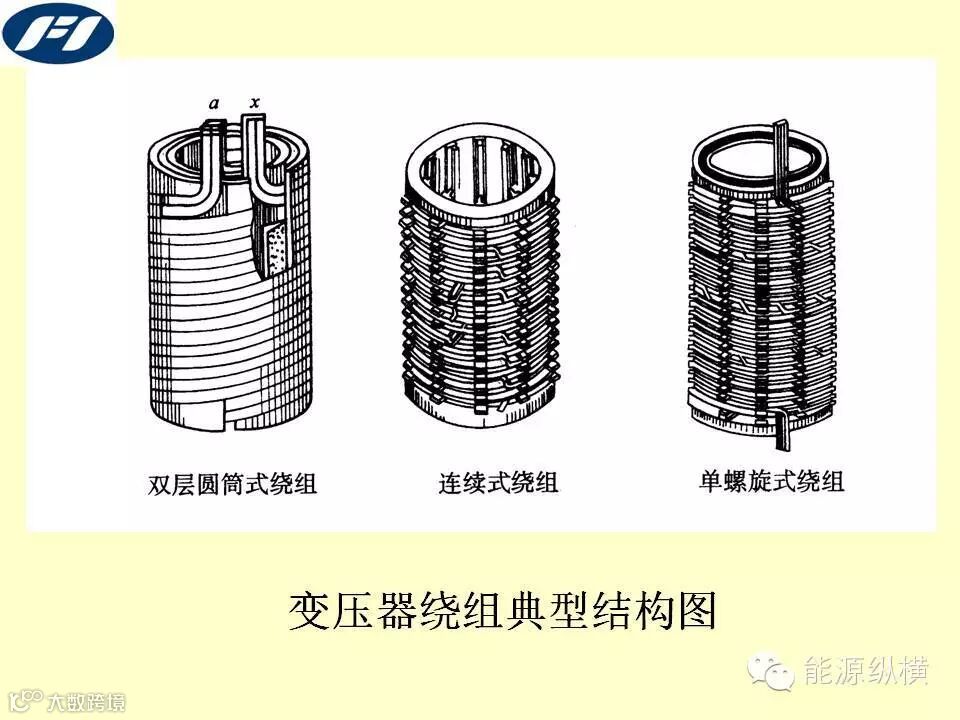 a x

双层圆筒式绕组

连续式绕组

单螺旋式绕组

变压器绕组典型结构图

能源纵横

大数跨境