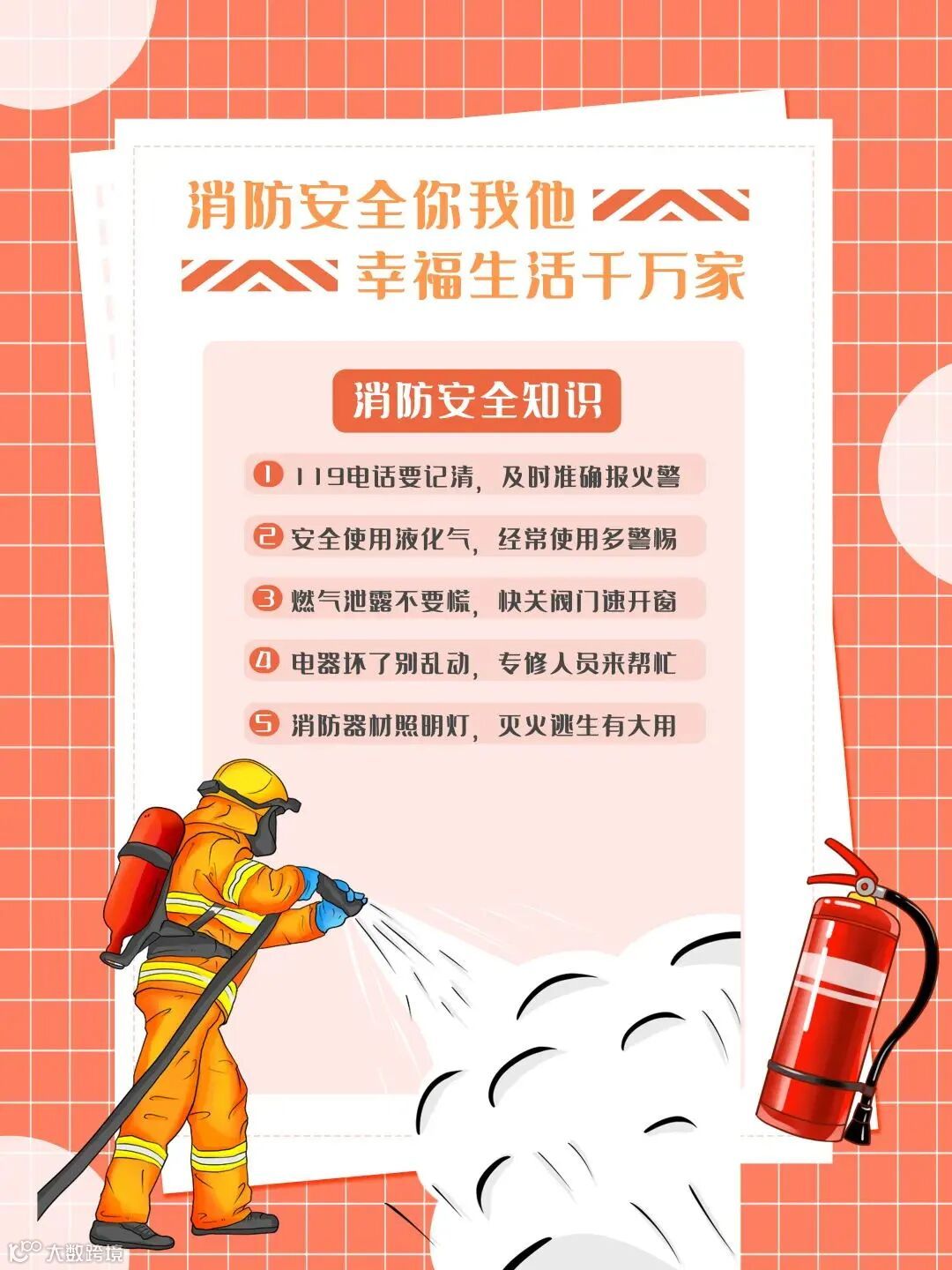 消防安全你我他
幸福生活千万家

消防安全知识

1 119电话要记清，及时准确报火警

2 安全使用液化气，经常使用多警惕

3 燃气泄露不要慌，快关阀门速开窗

4 电器坏了别乱动，专修人员来帮忙

5 消防器材照明灯，灭火逃生有大用

大数跨境