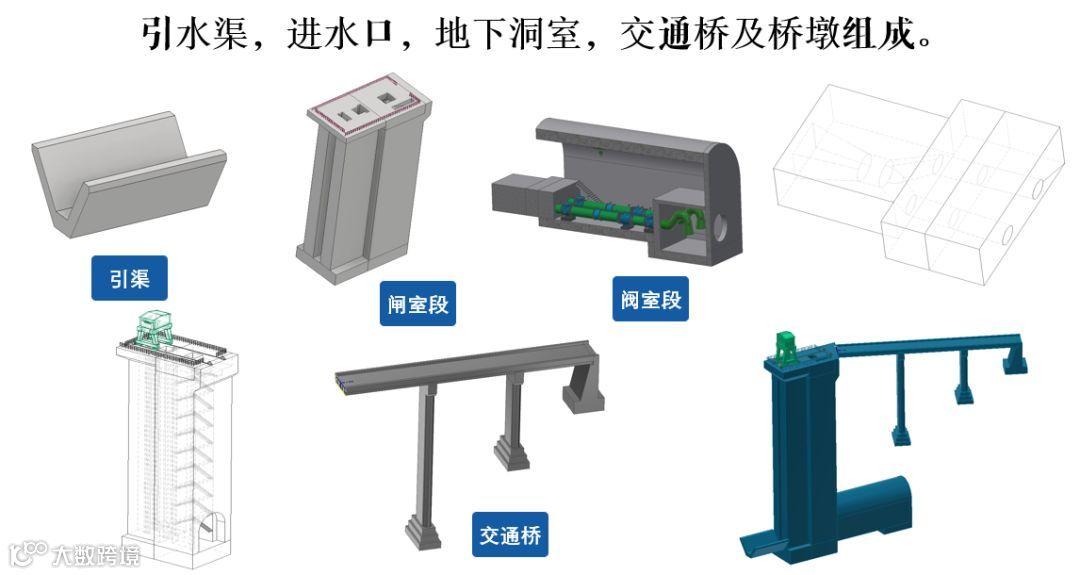 引水渠，进水口，地下洞室，交通桥及桥墩组成。

引渠

闸室段

阀室段

交通桥

大数跨境