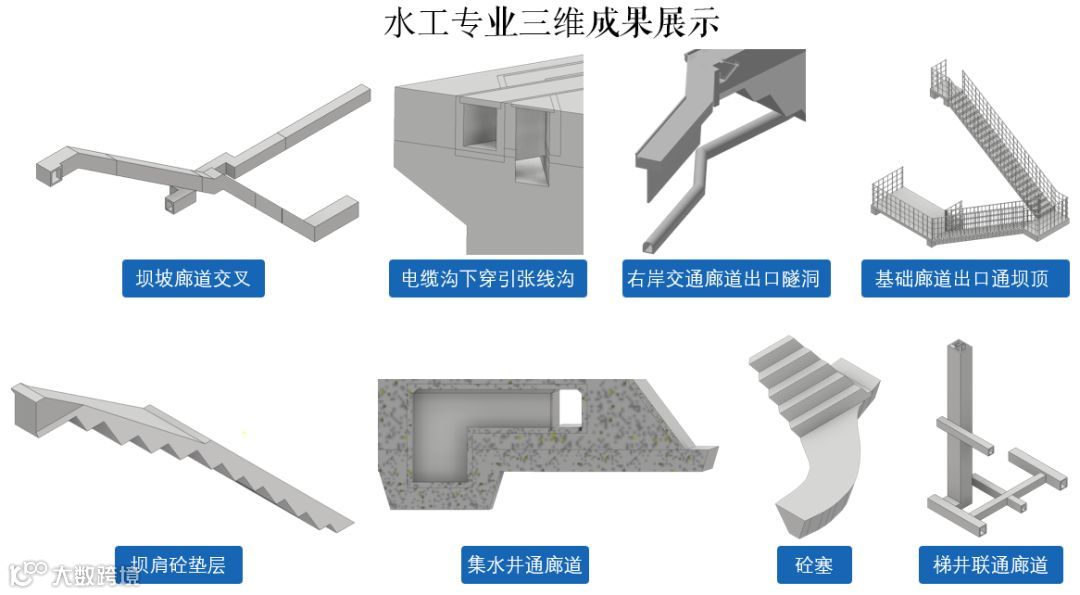 水工专业三维成果展示

坝坡廊道交叉

电缆沟下穿引张线沟

右岸交通廊道出口隧洞

基础廊道出口通坝顶

坝肩砼垫层

集水井通廊道

砼塞

梯井联通廊道

大数跨境