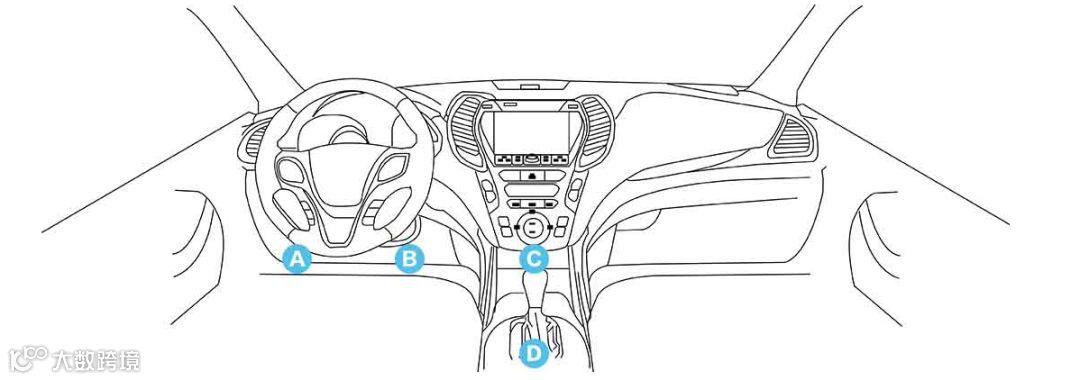 A
B
C
D
大数跨境