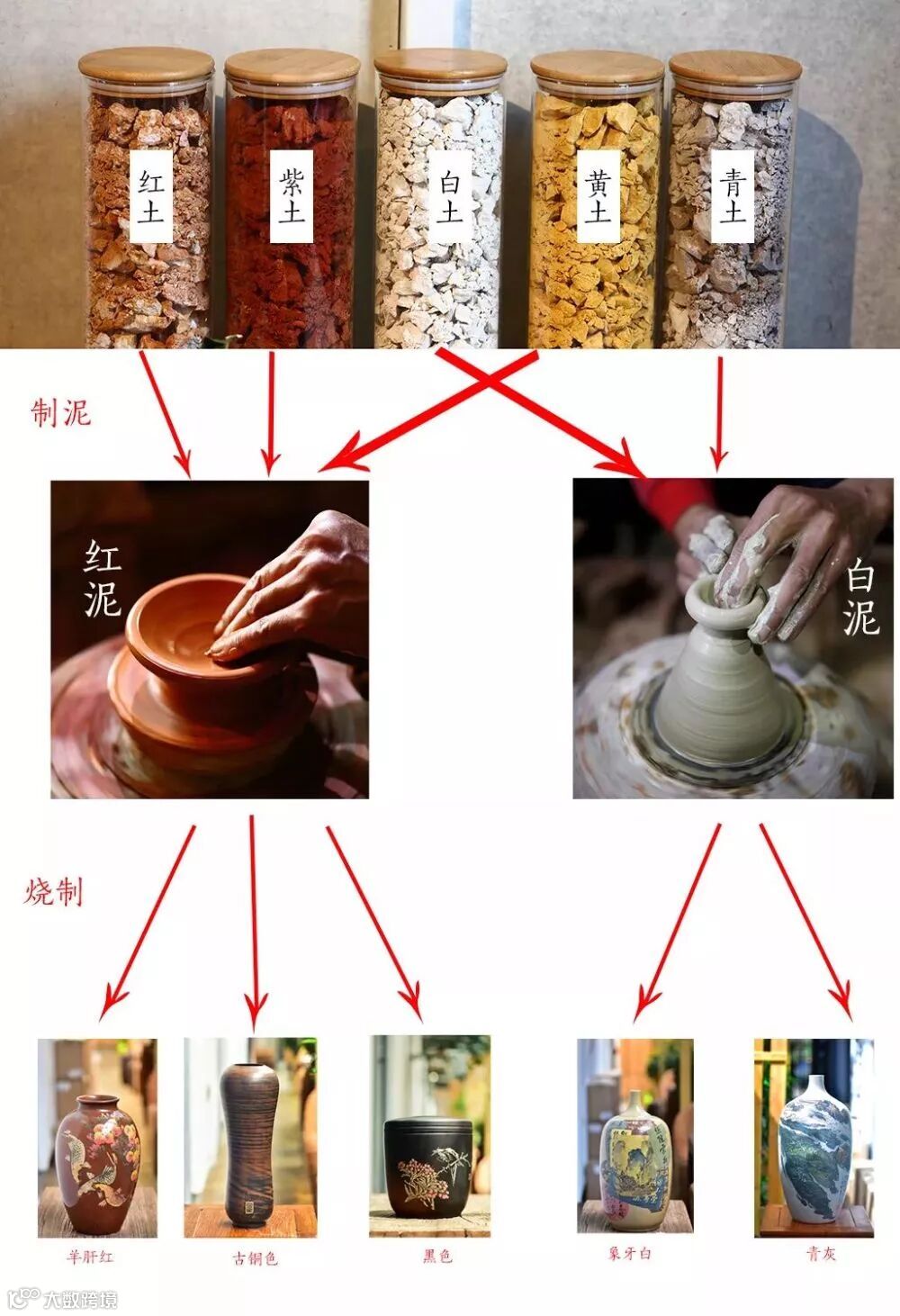 红土 紫土 白土 黄土 青土

制泥

红泥

白泥

烧制

羊肝红 古铜色 黑色 象牙白 青灰

大数跨境