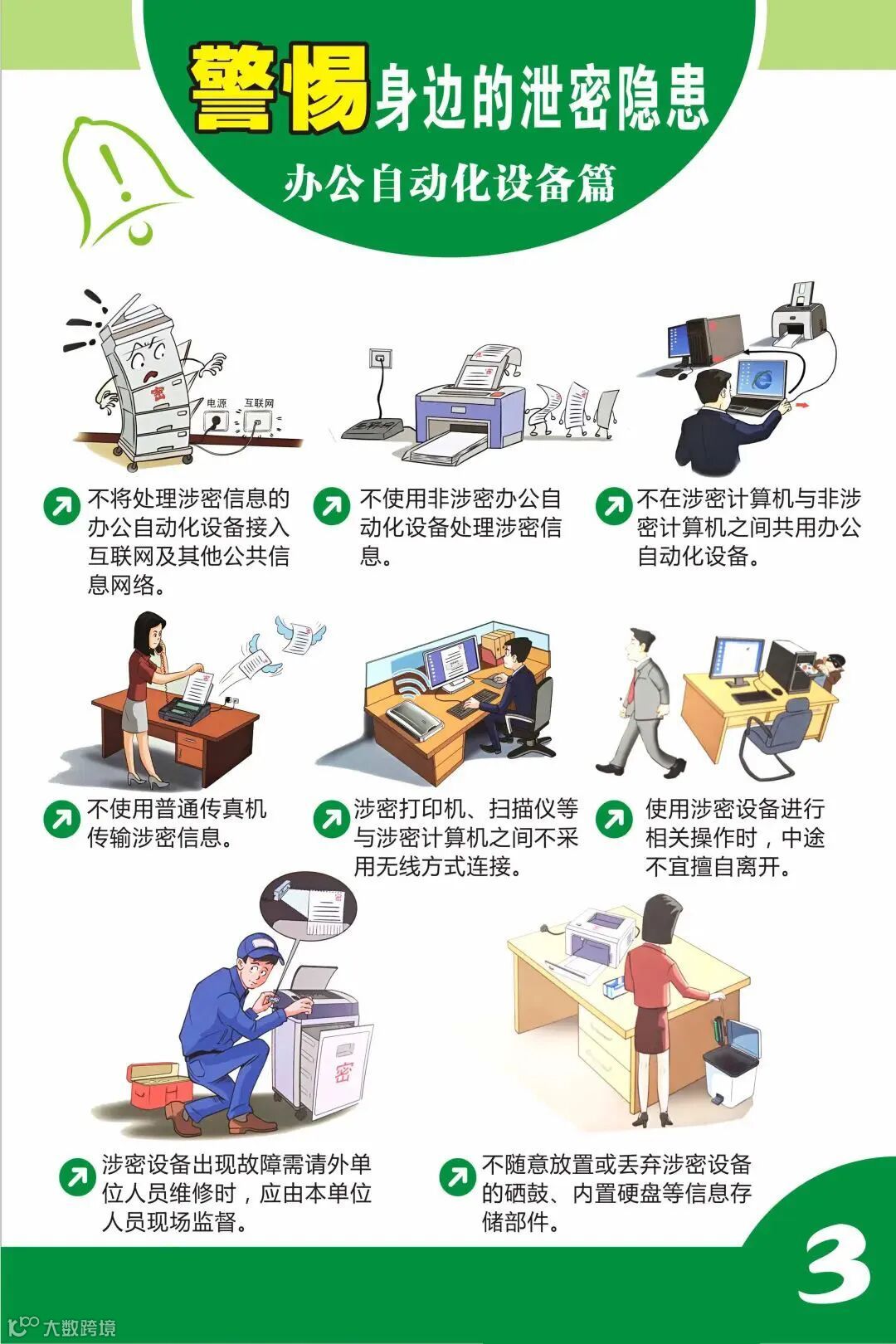 警惕身边的泄密隐患

办公自动化设备篇

密

电源 互联网

不将处理涉密信息的办公自动化设备接入互联网及其他公共信息网络。

不使用非涉密办公自动化设备处理涉密信息。

不在涉密计算机与非涉密计算机之间共用办公自动化设备。

不使用普通传真机传输涉密信息。

涉密打印机、扫描仪等与涉密计算机之间不采用无线方式连接。

使用涉密设备进行相关操作时，中途不宜擅自离开。

密

涉密设备出现故障需请外单位人员维修时，应由本单位人员现场监督。

不随意放置或丢弃涉密设备的硒鼓、内置硬盘等信息存储部件。

3

大数跨境