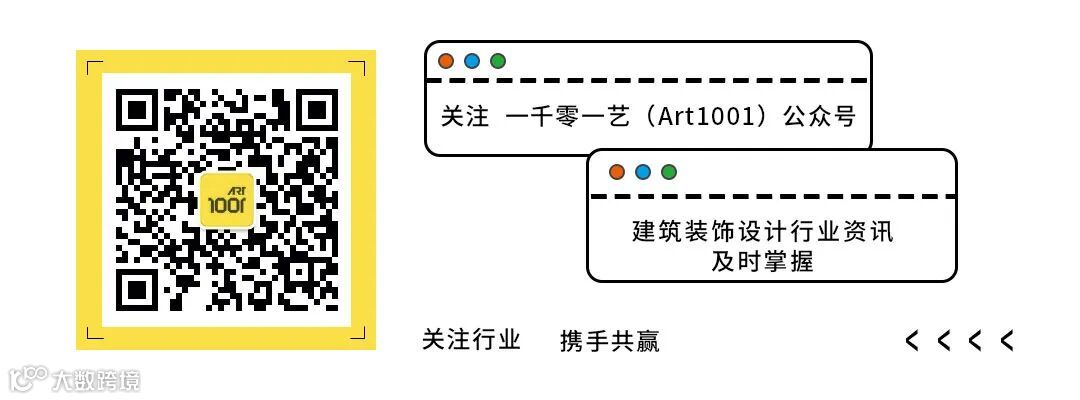 ART
1001

关注 一千零一艺（Art1001）公众号

建筑装饰设计行业资讯
及时掌握

关注行业 携手共赢

< < < <

大数跨境