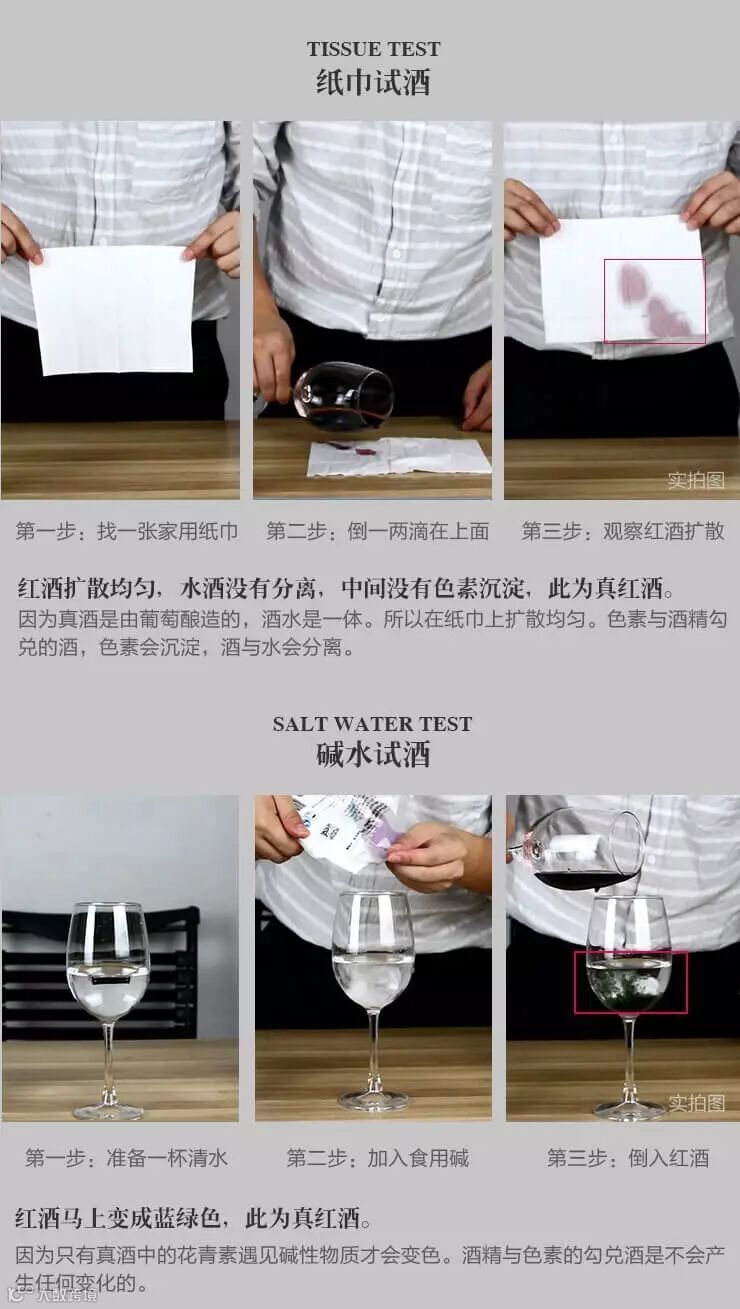 TISSUE TEST
纸巾试酒

实拍图

第一步：找一张家用纸巾　第二步：倒一两滴在上面　第三步：观察红酒扩散

红酒扩散均匀，水酒没有分离，中间没有色素沉淀，此为真红酒。
因为真酒是由葡萄酿造的，酒水是一体。所以在纸巾上扩散均匀。色素与酒精勾兑的酒，色素会沉淀，酒与水会分离。

SALT WATER TEST
碱水试酒

实拍图

第一步：准备一杯清水　第二步：加入食用碱　第三步：倒入红酒

红酒马上变成蓝绿色，此为真红酒。
因为只有真酒中的花青素遇见碱性物质才会变色。酒精与色素的勾兑酒是不会产生任何变化的。

大数跨境