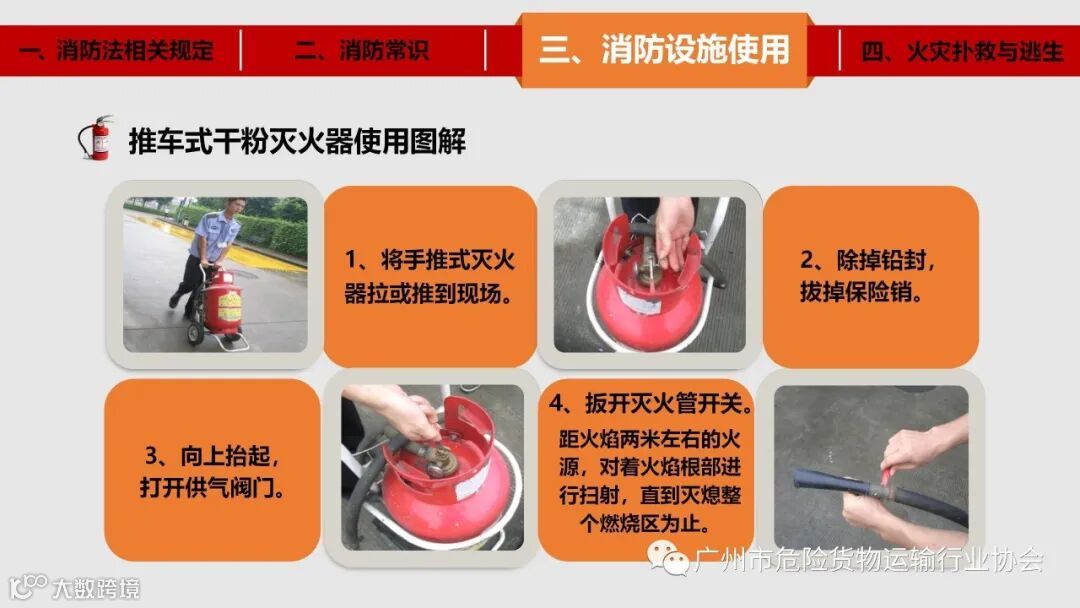 一、消防法相关规定　二、消防常识　三、消防设施使用　四、火灾扑救与逃生

推车式干粉灭火器使用图解

1、将手推式灭火器拉或推到现场。

2、除掉铅封，拔掉保险销。

3、向上抬起，打开供气阀门。

4、扳开灭火管开关。

距火焰两米左右的火源，对着火焰根部进行扫射，直到灭熄整个燃烧区为止。

广州市危险货物运输行业协会

大数跨境