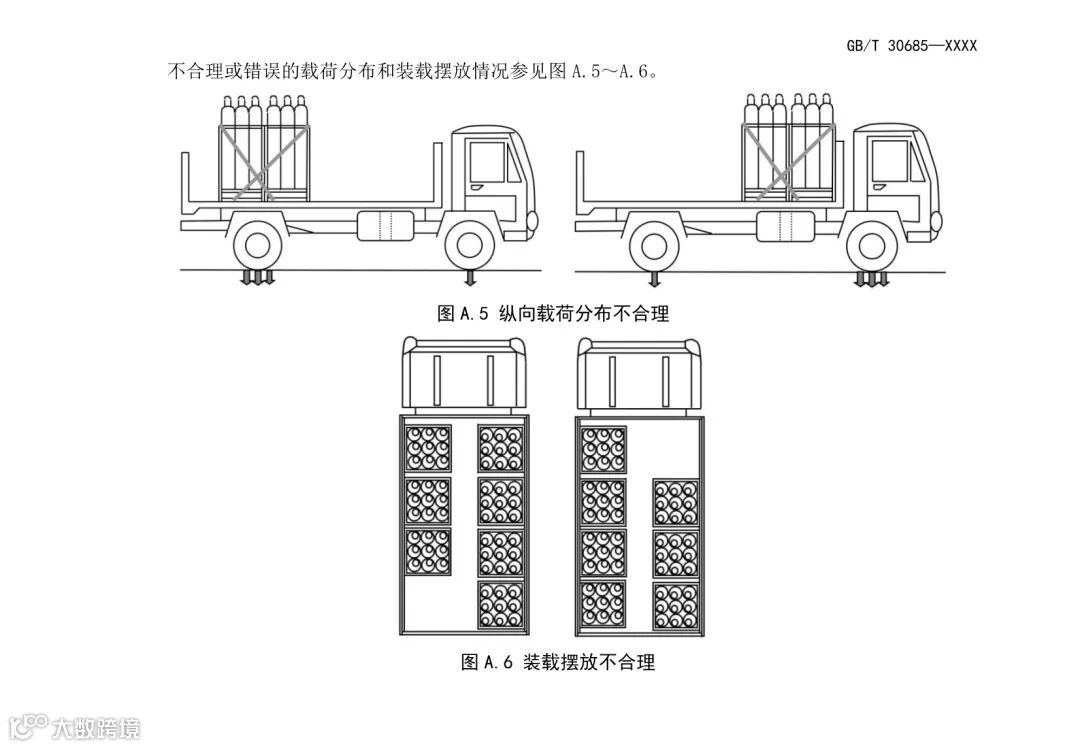 GB/T 30685—XXXX

不合理或错误的载荷分布和装载摆放情况参见图 A.5～A.6。

图 A.5 纵向载荷分布不合理

图 A.6 装载摆放不合理

大数跨境