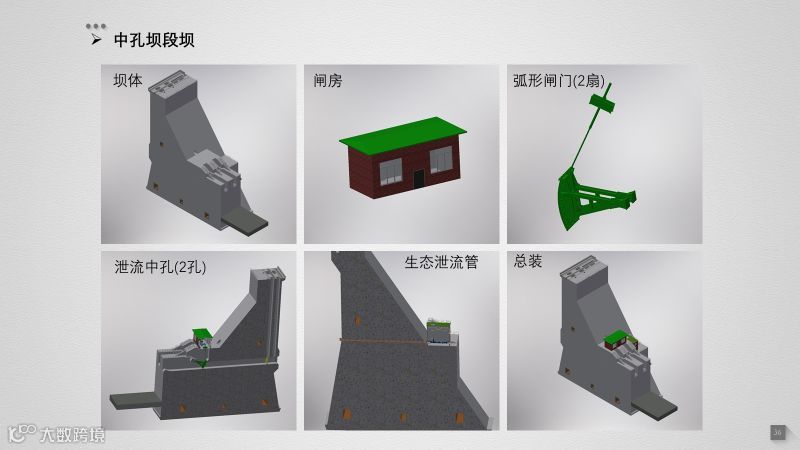 ➢ 中孔坝段坝

坝体

闸房

弧形闸门(2扇)

泄流中孔(2孔)

生态泄流管

总装

大数跨境

36