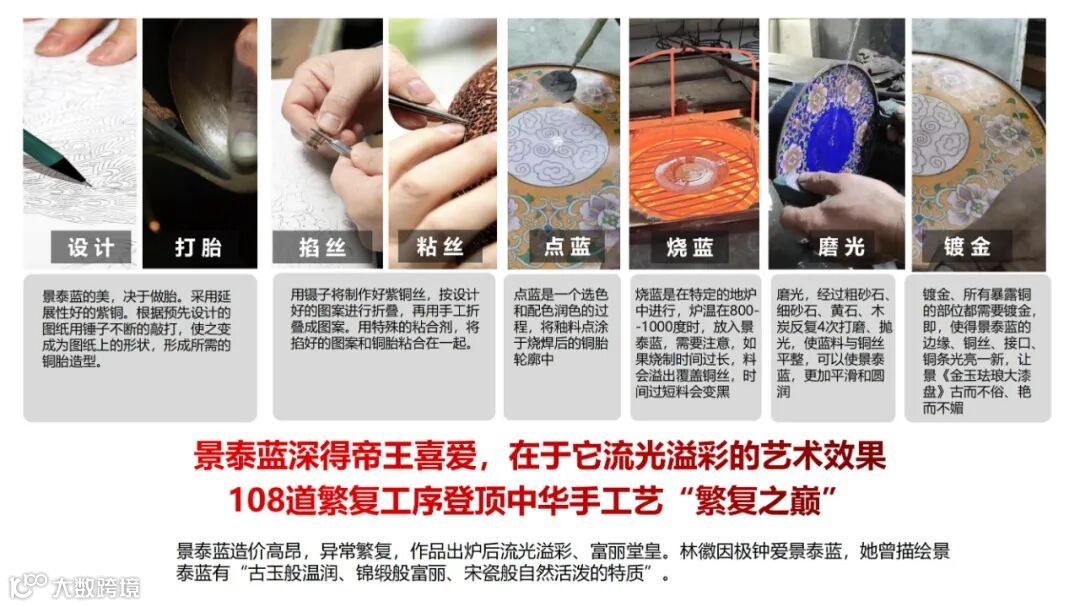 设计

打胎

掐丝

粘丝

点蓝

烧蓝

磨光

镀金

景泰蓝的美，决于做胎。采用延展性好的紫铜。根据预先设计的图纸用锤子不断的敲打，使之变成为图纸上的形状，形成所需的铜胎造型。

用镊子将制作好紫铜丝，按设计好的图案进行折叠，再用手工折叠成图案。用特殊的粘合剂，将掐好的图案和铜胎粘合在一起。

点蓝是一个选色和配色润色的过程，将釉料点涂于烧焊后的铜胎轮廓中

烧蓝是在特定的地炉中进行，炉温在800--1000度时，放入景泰蓝，需要注意，如果烧制时间过长，料会溢出覆盖铜丝，时间过短料会变黑

磨光，经过粗砂石、细砂石、黄石、木炭反复4次打磨、抛光，使蓝料与铜丝平整，可以使景泰蓝，更加平滑和圆润

镀金、所有暴露铜的部位都需要镀金，即，使得景泰蓝的边缘、铜丝、接口、铜条光亮一新，让景《金玉珐琅大漆盘》古而不俗、艳而不媚

景泰蓝深得帝王喜爱，在于它流光溢彩的艺术效果

108道繁复工序登顶中华手工艺“繁复之巅”

景泰蓝造价高昂，异常繁复，作品出炉后流光溢彩、富丽堂皇。林徽因极钟爱景泰蓝，她曾描绘景泰蓝有“古玉般温润、锦缎般富丽、宋瓷般自然活泼的特质”。

大数跨境