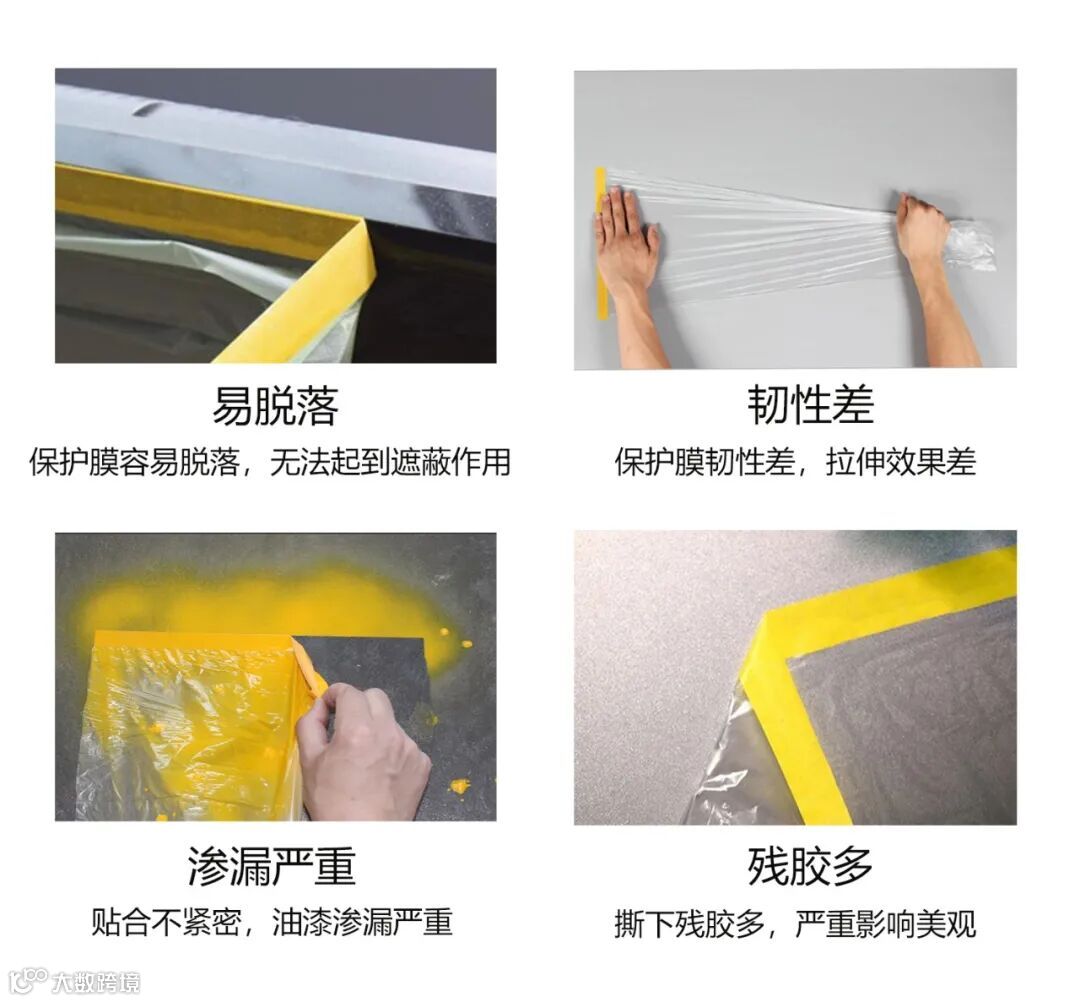 易脱落

保护膜容易脱落，无法起到遮蔽作用

韧性差

保护膜韧性差，拉伸效果差

渗漏严重

贴合不紧密，油漆渗漏严重

残胶多

撕下残胶多，严重影响美观

大数跨境