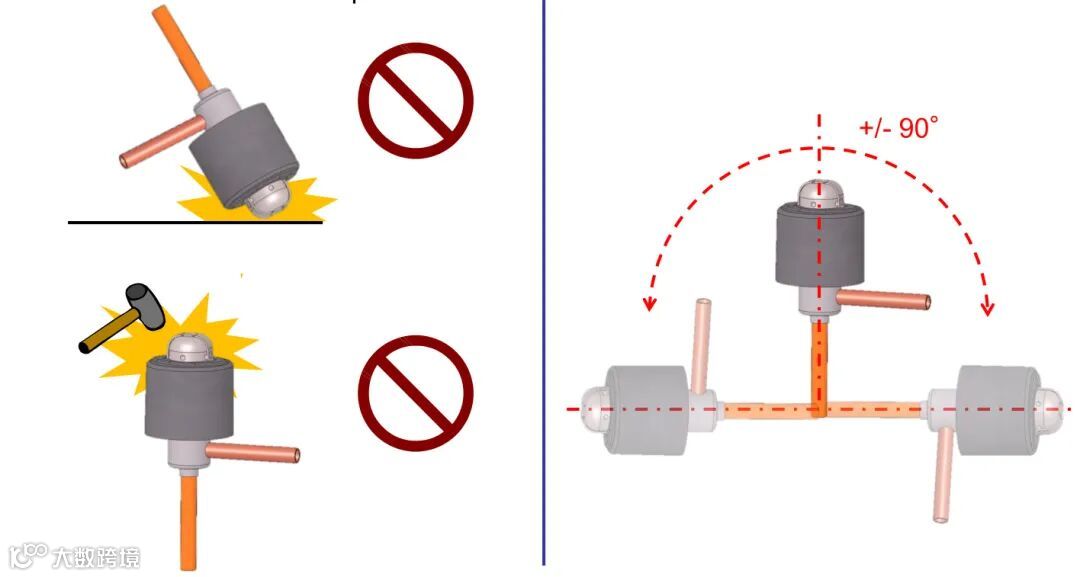 +/- 90°

大数跨境