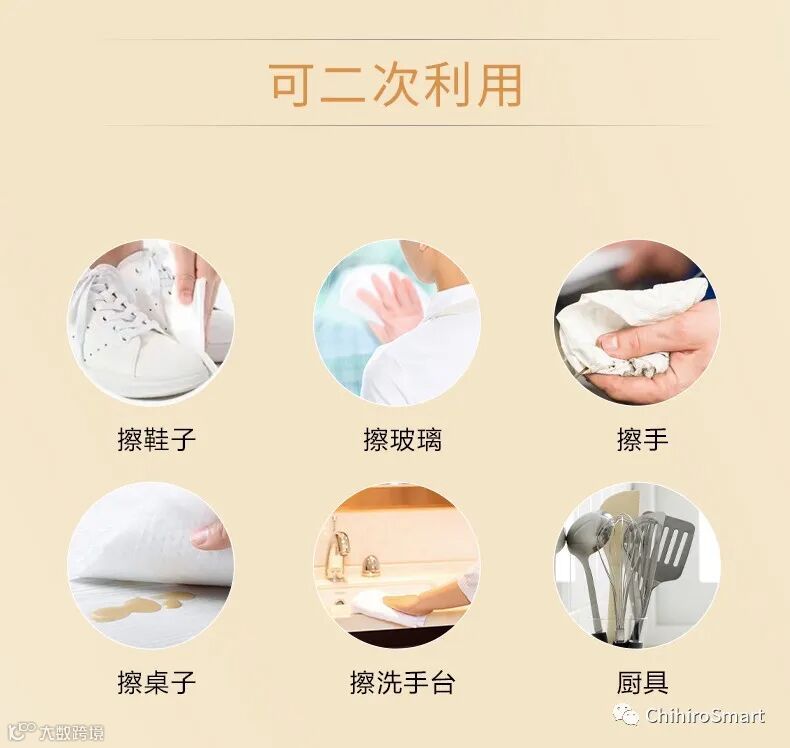 可二次利用

擦鞋子

擦玻璃

擦手

擦桌子

擦洗手台

厨具

大数跨境

ChihiroSmart