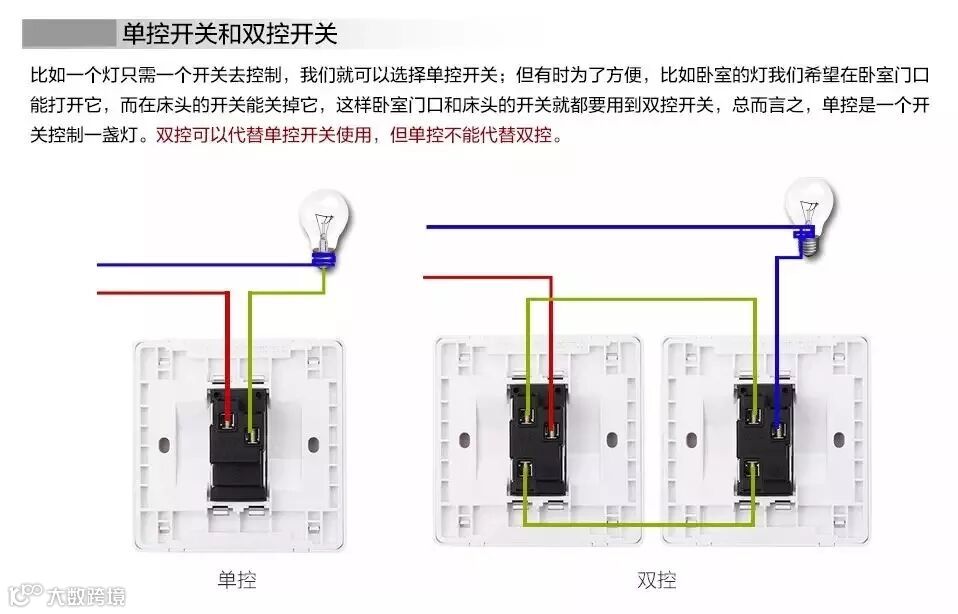 单控开关和双控开关

比如一个灯只需一个开关去控制，我们就可以选择单控开关；但有时为了方便，比如卧室的灯我们希望在卧室门口能打开它，而在床头的开关能关掉它，这样卧室门口和床头的开关就都要用到双控开关，总而言之，单控是一个开关控制一盏灯。双控可以代替单控开关使用，但单控不能代替双控。

单控

双控

大数跨境