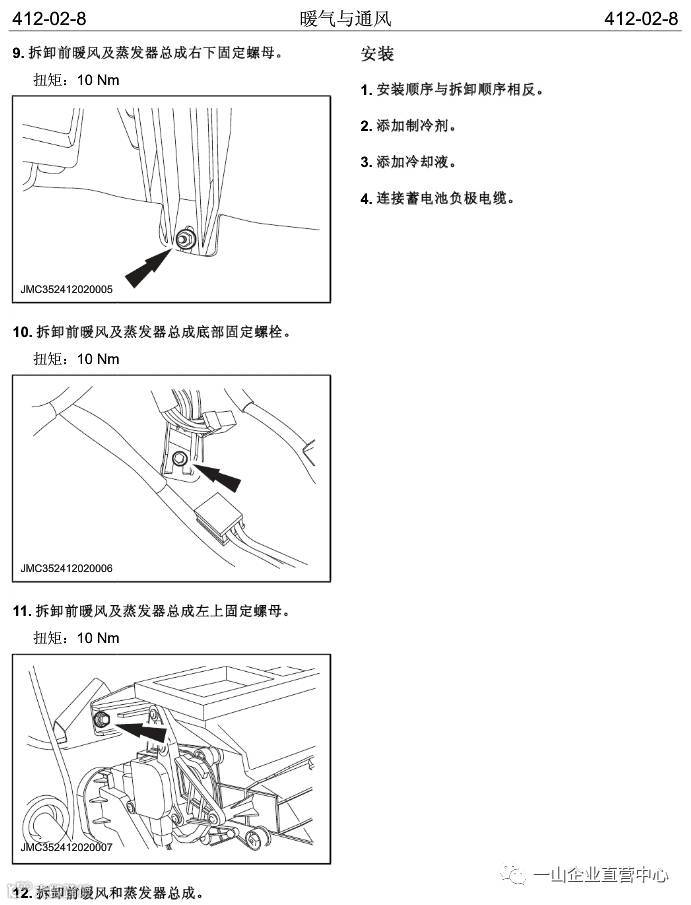 412-02-8 暖气与通风 412-02-8

9. 拆卸前暖风及蒸发器总成右下固定螺母。

扭矩：10 Nm

JMC352412020005

10. 拆卸前暖风及蒸发器总成底部固定螺栓。

扭矩：10 Nm

JMC352412020006

11. 拆卸前暖风及蒸发器总成左上固定螺母。

扭矩：10 Nm

JMC352412020007

12. 拆卸前暖风和蒸发器总成。

安装

1. 安装顺序与拆卸顺序相反。

2. 添加制冷剂。

3. 添加冷却液。

4. 连接蓄电池负极电缆。

一山企业直营中心