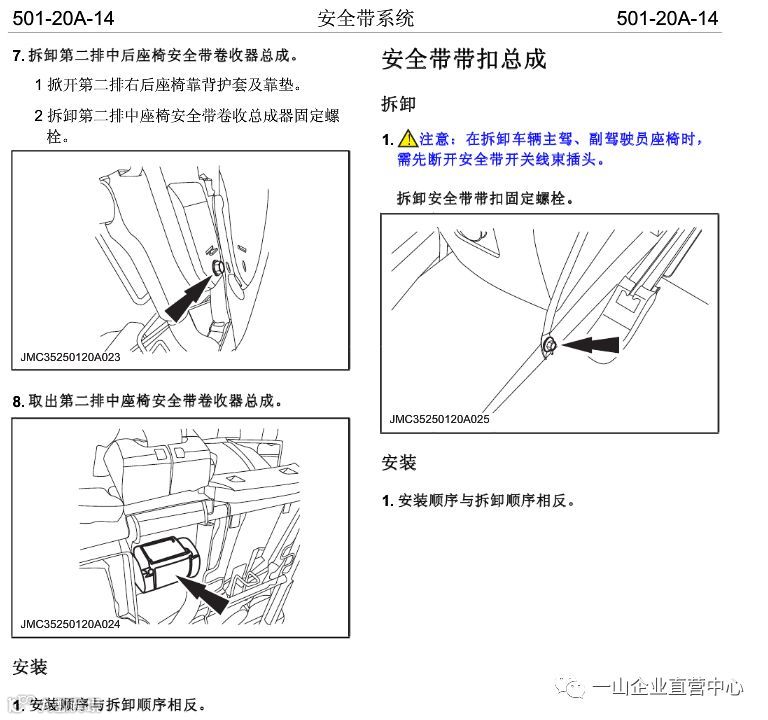 501-20A-14 安全带系统 501-20A-14

7. 拆卸第二排中后座椅安全带卷收器总成。

1 掀开第二排右后座椅靠背护套及靠垫。

2 拆卸第二排中座椅安全带卷收总成器固定螺栓。

JMC35250120A023

8. 取出第二排中座椅安全带卷收器总成。

JMC35250120A024

安装

1. 安装顺序与拆卸顺序相反。

安全带带扣总成

拆卸

1. 注意：在拆卸车辆主驾、副驾驶员座椅时，需先断开安全带开关线束插头。

拆卸安全带带扣固定螺栓。

JMC35250120A025

安装

1. 安装顺序与拆卸顺序相反。

一山企业直营中心