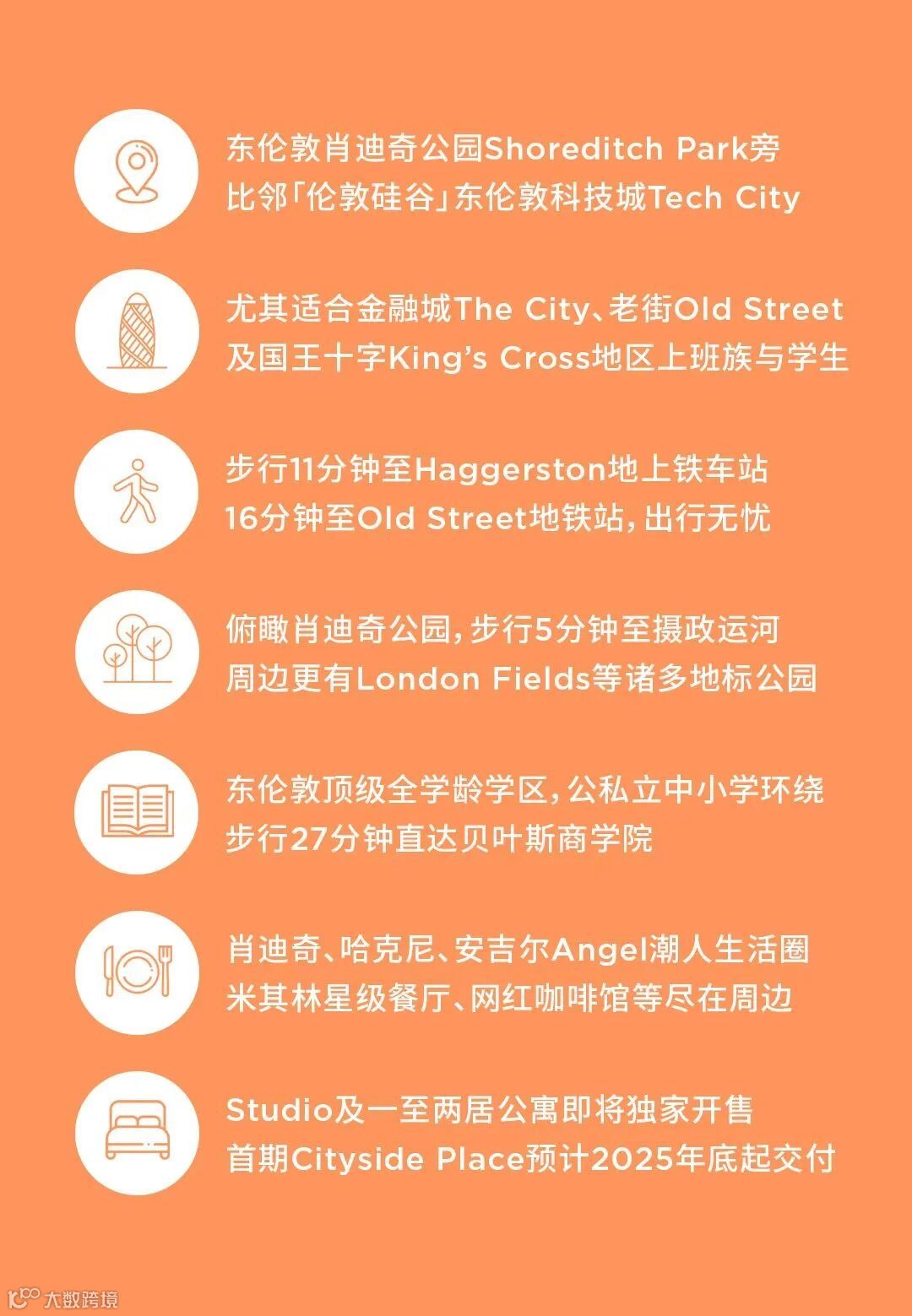 东伦敦肖迪奇公园Shoreditch Park旁
比邻「伦敦硅谷」东伦敦科技城Tech City

尤其适合金融城The City、老街Old Street
及国王十字King's Cross地区上班族与学生

步行11分钟至Haggerston地上铁车站
16分钟至Old Street地铁站，出行无忧

俯瞰肖迪奇公园，步行5分钟至摄政运河
周边更有London Fields等诸多地标公园

东伦敦顶级全学龄学区，公私立中小学环绕
步行27分钟直达贝叶斯商学院

肖迪奇、哈克尼、安吉尔Angel潮人生活圈
米其林星级餐厅、网红咖啡馆等尽在周边

Studio及一至两居公寓即将独家开售
首期Cityside Place预计2025年底起交付

大数跨境