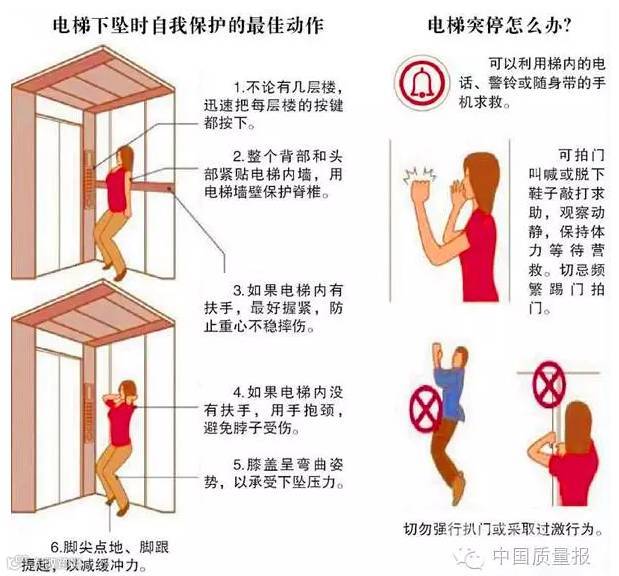 电梯下坠时自我保护的最佳动作

1.不论有几层楼，迅速把每层楼的按键都按下。

2.整个背部和头部紧贴电梯内墙，用电梯墙壁保护脊椎。

3.如果电梯内有扶手，最好握紧，防止重心不稳摔伤。

4.如果电梯内没有扶手，用手抱颈，避免脖子受伤。

5.膝盖呈弯曲姿势，以承受下坠压力。

6.脚尖点地、脚跟提起，以减缓冲力。

电梯突停怎么办?

可以利用梯内的电话、警铃或随身带的手机求救。

可拍门叫喊或脱下鞋子敲打求助，观察动静，保持体力等待营救。切忌频繁踢门拍门。

切勿强行扒门或采取过激行为。

中国质量报