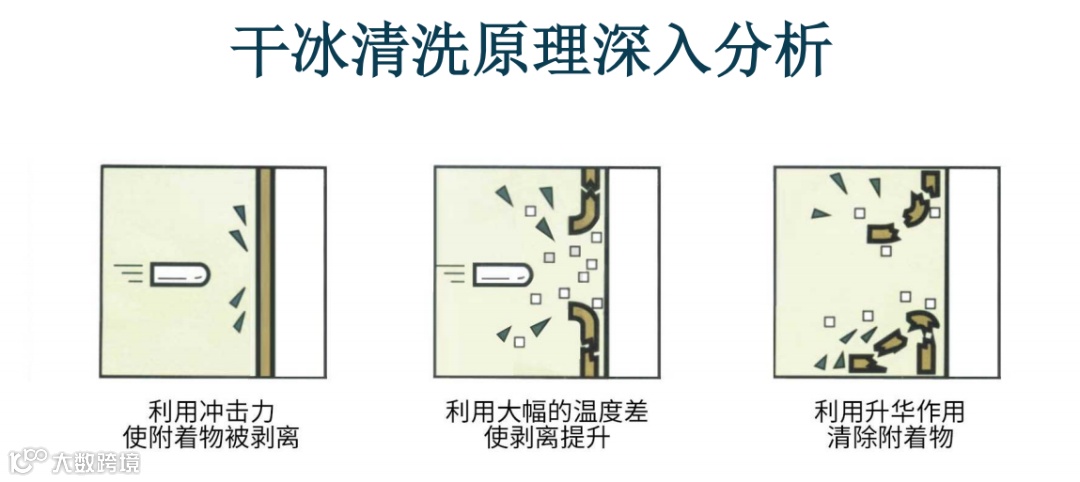 干冰清洗原理深入分析

利用冲击力
使附着物被剥离

利用大幅的温度差
使剥离提升

利用升华作用
清除附着物

大数跨境