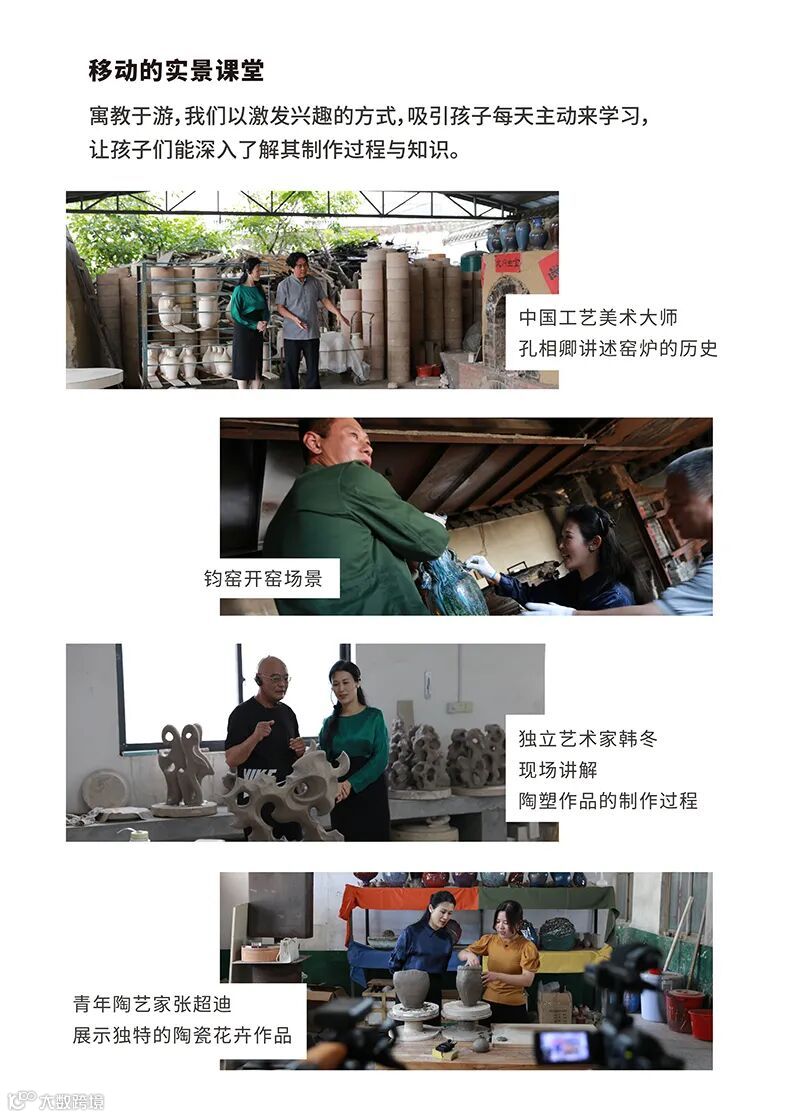 移动的实景课堂

寓教于游，我们以激发兴趣的方式，吸引孩子每天主动来学习，让孩子们能深入了解其制作过程与知识。

中国工艺美术大师
孔相卿讲述窑炉的历史

钧窑开窑场景

独立艺术家韩冬
现场讲解
陶塑作品的制作过程

青年陶艺家张超迪
展示独特的陶瓷花卉作品

大数跨境