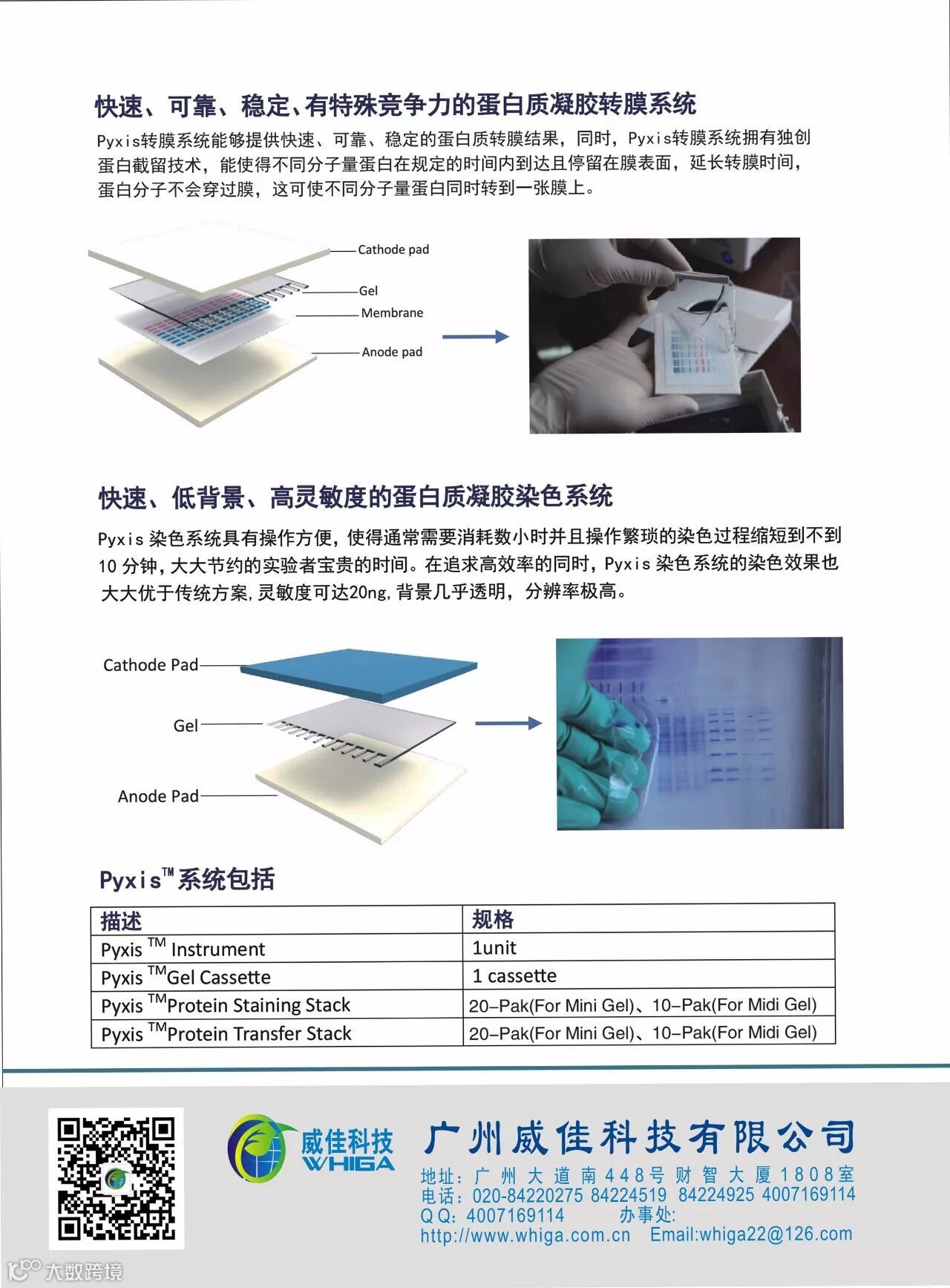 快速、可靠、稳定、有特殊竞争力的蛋白质凝胶转膜系统

Pyxis转膜系统能够提供快速、可靠、稳定的蛋白质转膜结果，同时，Pyxis转膜系统拥有独创蛋白截留技术，能使得不同分子量蛋白在规定的时间内到达且停留在膜表面，延长转膜时间，蛋白分子不会穿过膜，这可使不同分子量蛋白同时转到一张膜上。

Cathode pad
Gel
Membrane
Anode pad

快速、低背景、高灵敏度的蛋白质凝胶染色系统

Pyxis 染色系统具有操作方便，使得通常需要消耗数小时并且操作繁琐的染色过程缩短到不到10 分钟，大大节约的实验者宝贵的时间。在追求高效率的同时，Pyxis 染色系统的染色效果也大大优于传统方案，灵敏度可达20ng，背景几乎透明，分辨率极高。

Cathode Pad
Gel
Anode Pad

Pyxis™系统包括

| 描述 | 规格 |
|---|---|
| Pyxis ™ Instrument | 1unit |
| Pyxis ™Gel Cassette | 1 cassette |
| Pyxis ™Protein Staining Stack | 20-Pak(For Mini Gel)、10-Pak(For Midi Gel) |
| Pyxis ™Protein Transfer Stack | 20-Pak(For Mini Gel)、10-Pak(For Midi Gel) |

威佳科技 WHIGA
广州威佳科技有限公司
地址：广州大道南448号财智大厦1808室
电话：020-84220275 84224519 84224925 4007169114
QQ：4007169114 办事处:
http://www.whiga.com.cn Email:whiga22@126.com

大数跨境