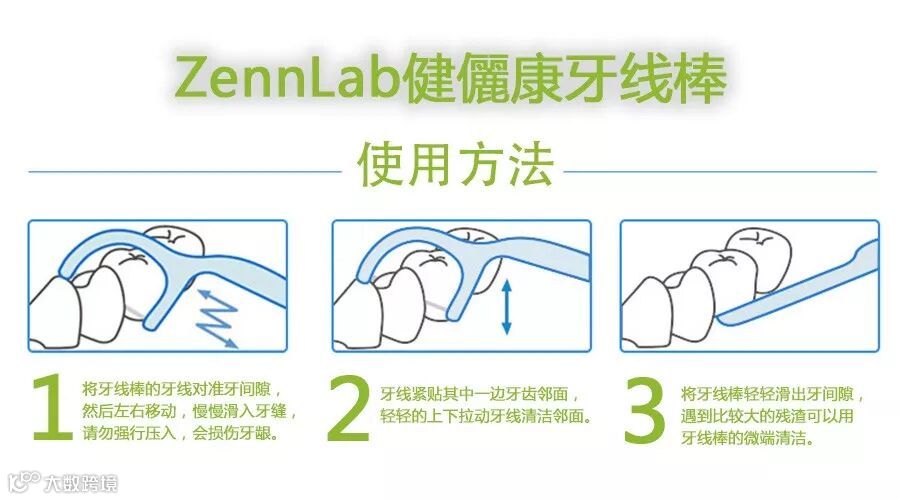 ZennLab健儷康牙线棒

使用方法

1 将牙线棒的牙线对准牙间隙，然后左右移动，慢慢滑入牙缝，请勿强行压入，会损伤牙龈。

2 牙线紧贴其中一边牙齿邻面，轻轻的上下拉动牙线清洁邻面。

3 将牙线棒轻轻滑出牙间隙，遇到比较大的残渣可以用牙线棒的微端清洁。

大数跨境