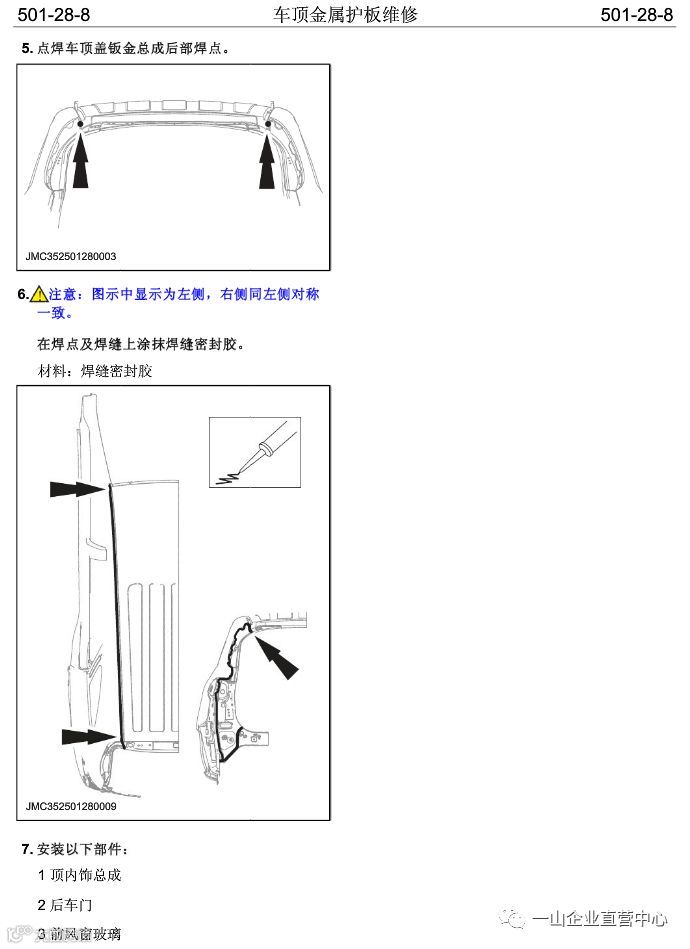 501-28-8 车顶金属护板维修 501-28-8

5. 点焊车顶盖钣金总成后部焊点。

JMC352501280003

6. 注意：图示中显示为左侧，右侧同左侧对称一致。

在焊点及焊缝上涂抹焊缝密封胶。

材料：焊缝密封胶

JMC352501280009

7. 安装以下部件：

1 顶内饰总成

2 后车门

3 前风窗玻璃

一山企业直营中心