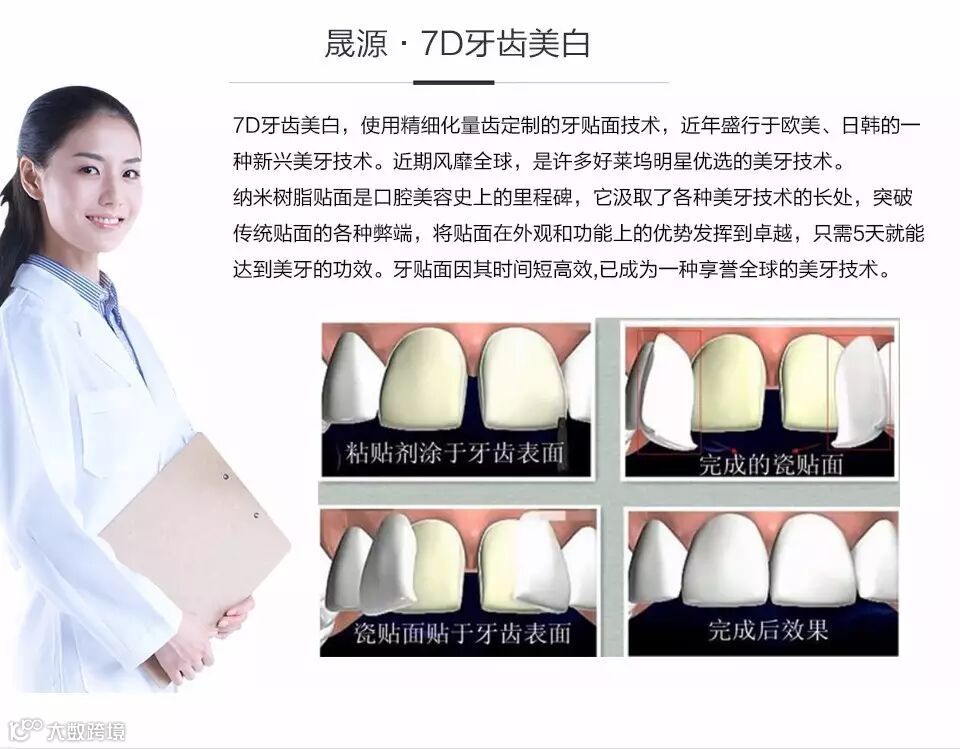 晟源 · 7D牙齿美白

7D牙齿美白，使用精细化量齿定制的牙贴面技术，近年盛行于欧美、日韩的一种新兴美牙技术。近期风靡全球，是许多好莱坞明星优选的美牙技术。

纳米树脂贴面是口腔美容史上的里程碑，它汲取了各种美牙技术的长处，突破传统贴面的各种弊端，将贴面在外观和功能上的优势发挥到卓越，只需5天就能达到美牙的功效。牙贴面因其时间短高效,已成为一种享誉全球的美牙技术。

粘贴剂涂于牙齿表面

完成的瓷贴面

瓷贴面贴于牙齿表面

完成后效果

大数跨境