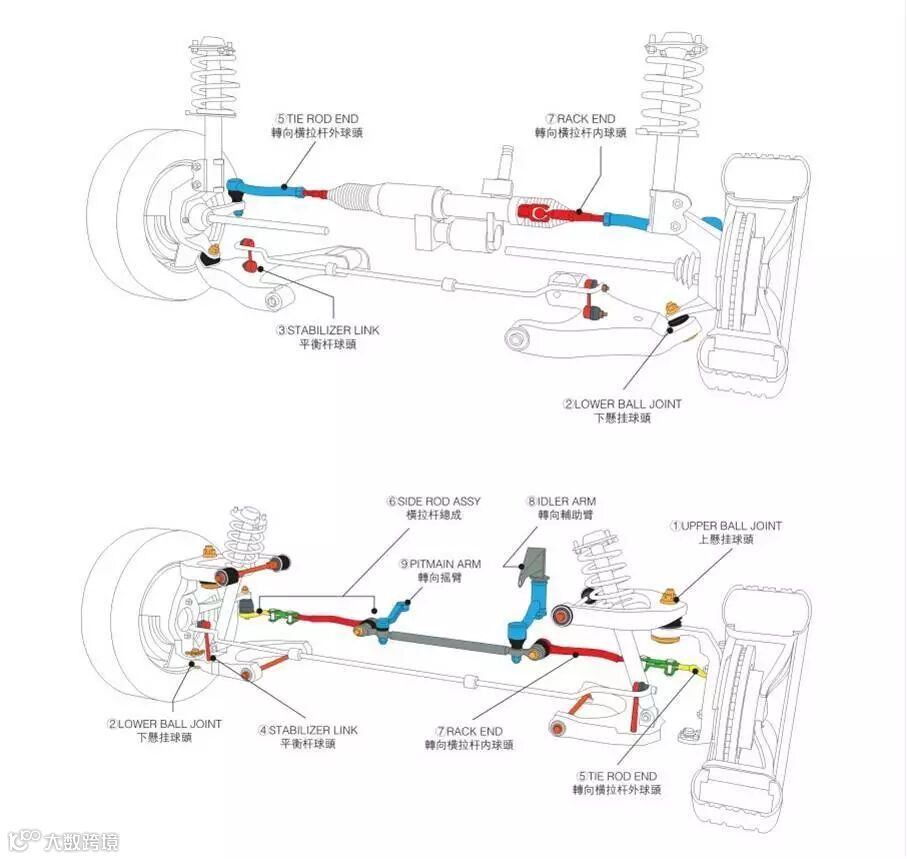 ⑤TIE ROD END
轉向橫拉杆外球頭

⑦RACK END
轉向橫拉杆內球頭

③STABILIZER LINK
平衡杆球頭

②LOWER BALL JOINT
下懸挂球頭

⑥SIDE ROD ASSY
橫拉杆總成

⑧IDLER ARM
轉向輔助臂

①UPPER BALL JOINT
上懸挂球頭

⑨PITMAIN ARM
轉向搖臂

②LOWER BALL JOINT
下懸挂球頭

④STABILIZER LINK
平衡杆球頭

⑦RACK END
轉向橫拉杆內球頭

⑤TIE ROD END
轉向橫拉杆外球頭

大数跨境