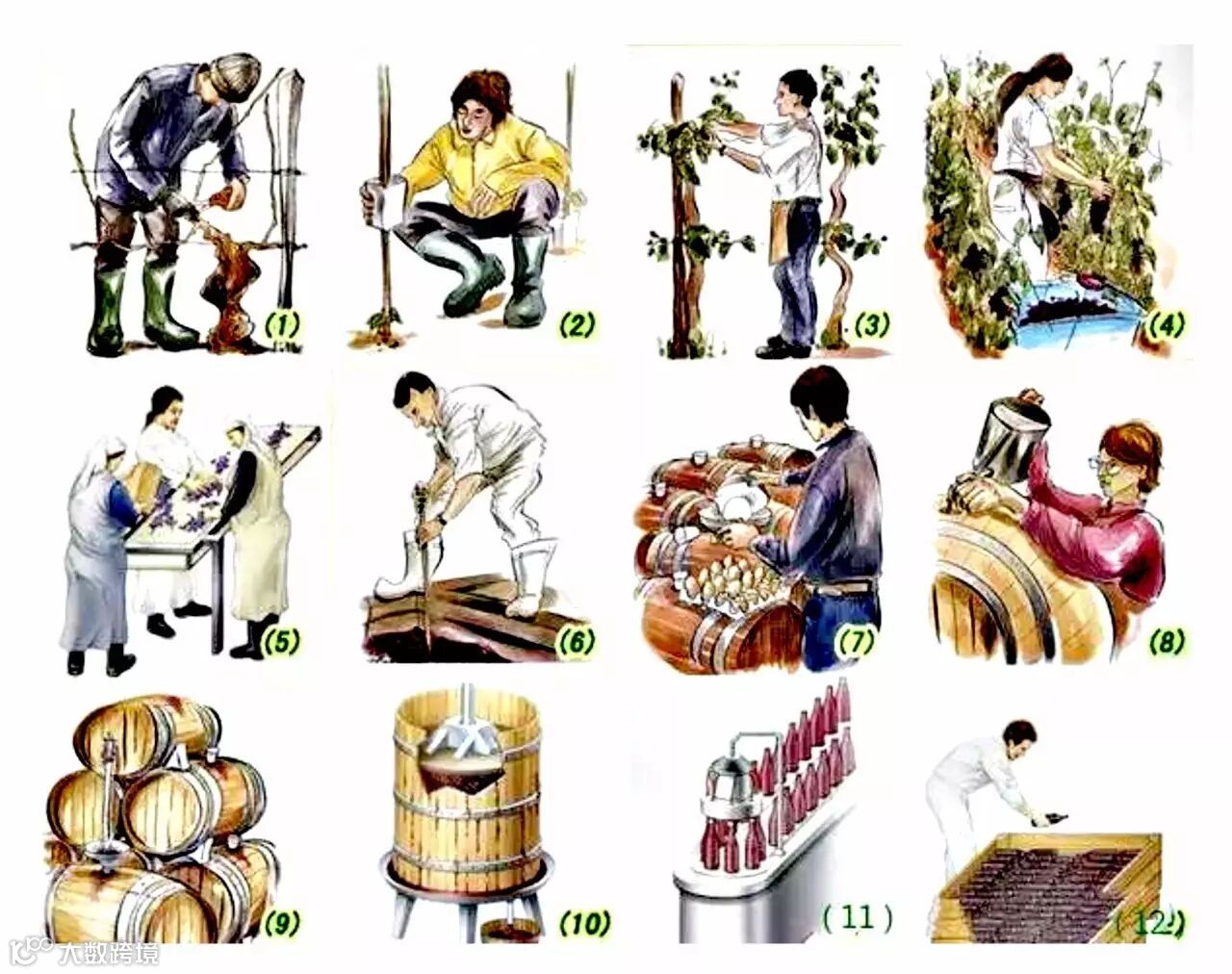 (1)
(2)
(3)
(4)
(5)
(6)
(7)
(8)
(9)
(10)
(11)
(12)
大数跨境