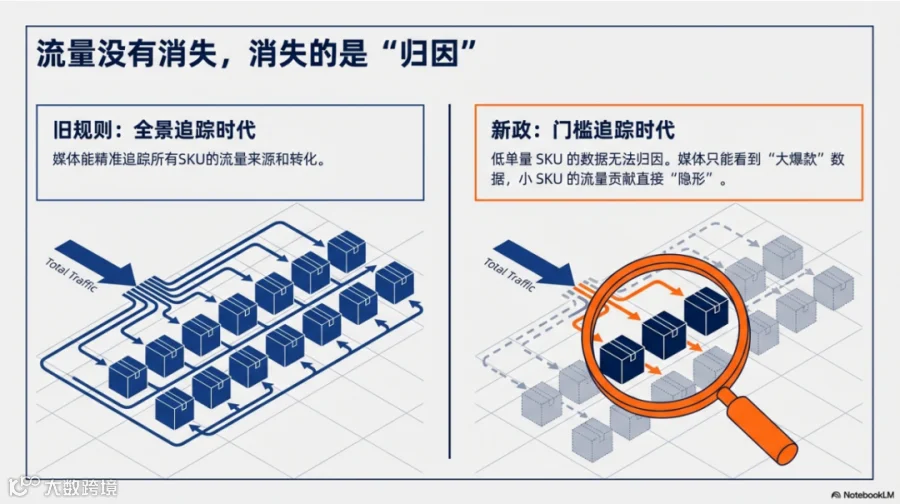 流量没有消失，消失的是“归因”

旧规则：全景追踪时代

媒体能精准追踪所有SKU的流量来源和转化。

Total Traffic

新政：门槛追踪时代

低单量 SKU 的数据无法归因。媒体只能看到“大爆款”数据，小 SKU 的流量贡献直接“隐形”。

Total Traffic

大数跨境

NotebookLM