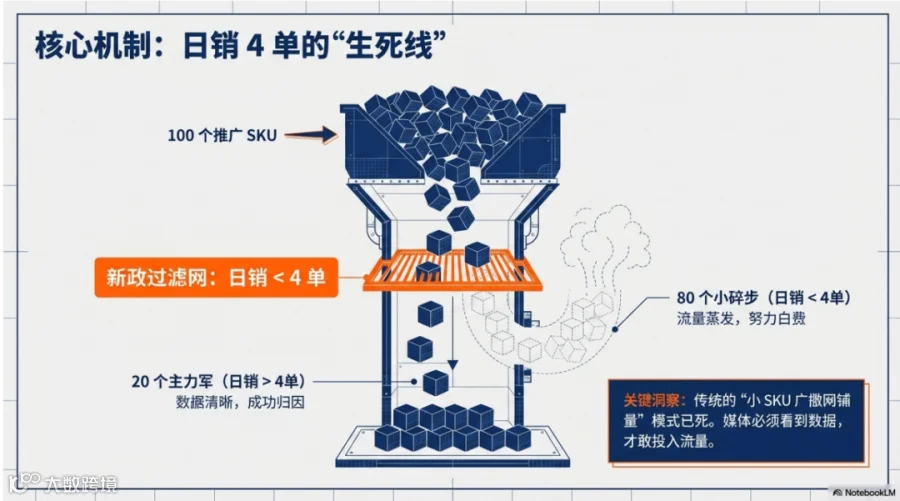 核心机制：日销 4 单的“生死线”

100 个推广 SKU

新政过滤网：日销 < 4 单

80 个小碎步（日销 < 4单）
流量蒸发，努力白费

20 个主力军（日销 > 4单）
数据清晰，成功归因

关键洞察：传统的“小 SKU 广撒网铺量”模式已死。媒体必须看到数据，才敢投入流量。

大数跨境

NotebookLM