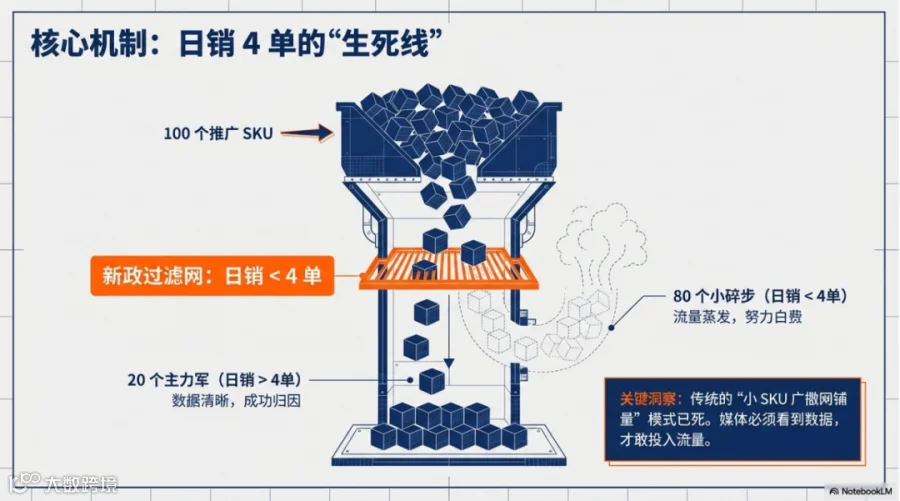 核心机制：日销 4 单的“生死线”

100 个推广 SKU

新政过滤网：日销 < 4 单

80 个小碎步（日销 < 4单）
流量蒸发，努力白费

20 个主力军（日销 > 4单）
数据清晰，成功归因

关键洞察：传统的“小 SKU 广撒网铺量”模式已死。媒体必须看到数据，才敢投入流量。

大数跨境

NotebookLM