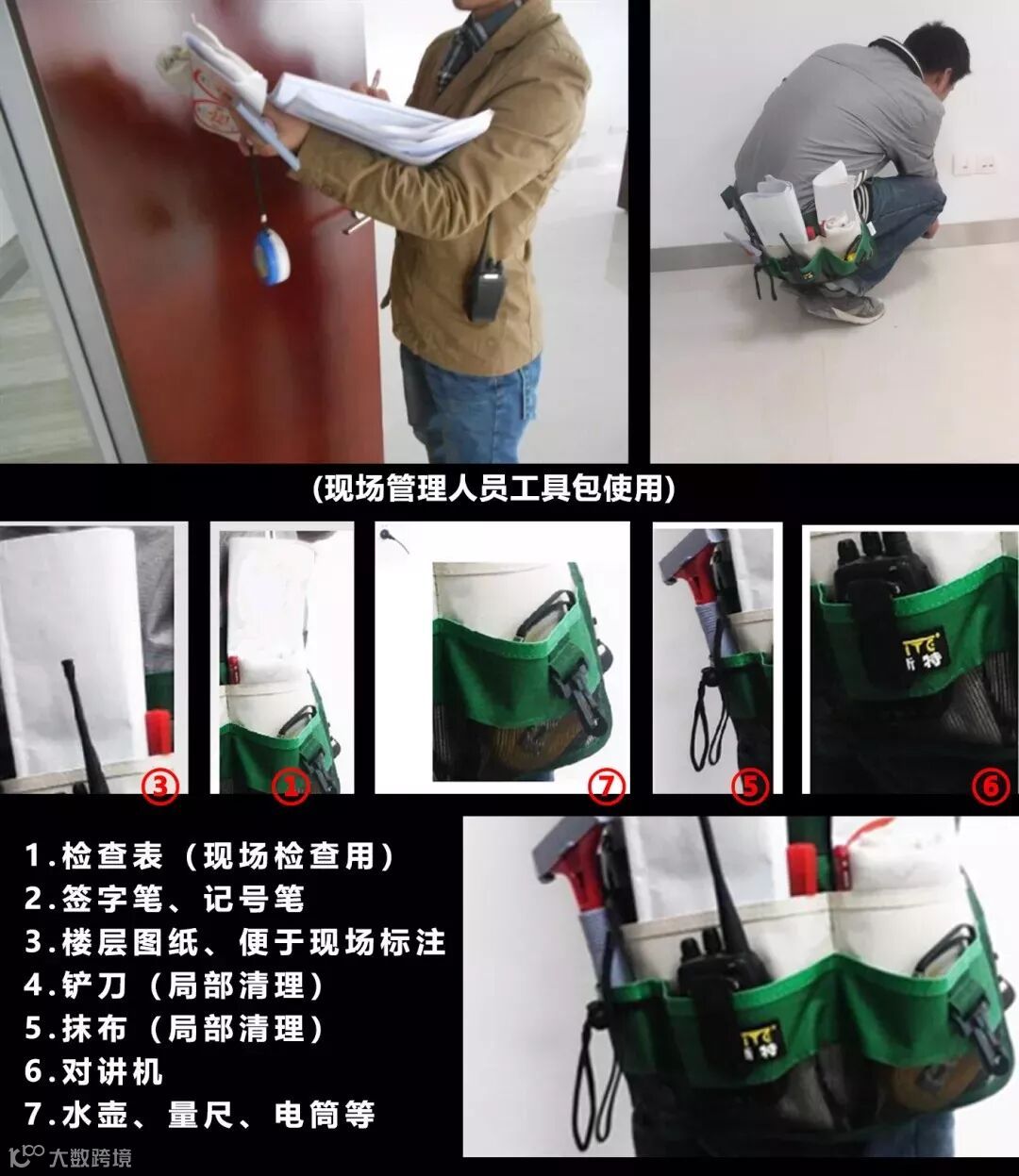 (现场管理人员工具包使用)

③ ① ⑦ ⑤ ⑥

1.检查表(现场检查用)
2.签字笔、记号笔
3.楼层图纸、便于现场标注
4.铲刀(局部清理)
5.抹布(局部清理)
6.对讲机
7.水壶、量尺、电筒等

大数跨境