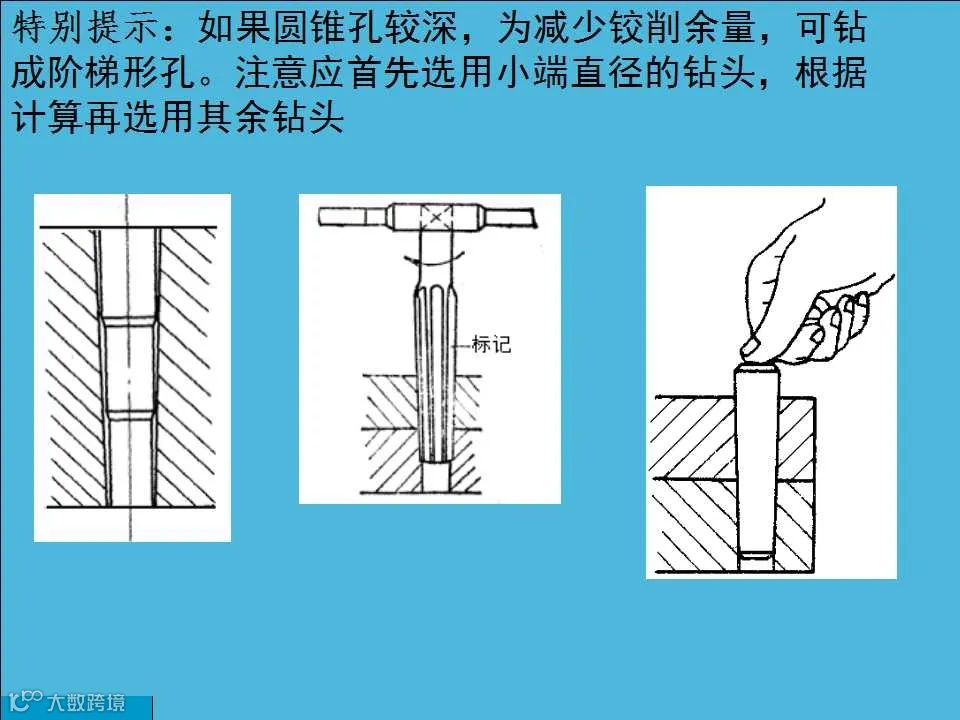 特别提示：如果圆锥孔较深，为减少铰削余量，可钻成阶梯形孔。注意应首先选用小端直径的钻头，根据计算再选用其余钻头

标记

大数跨境