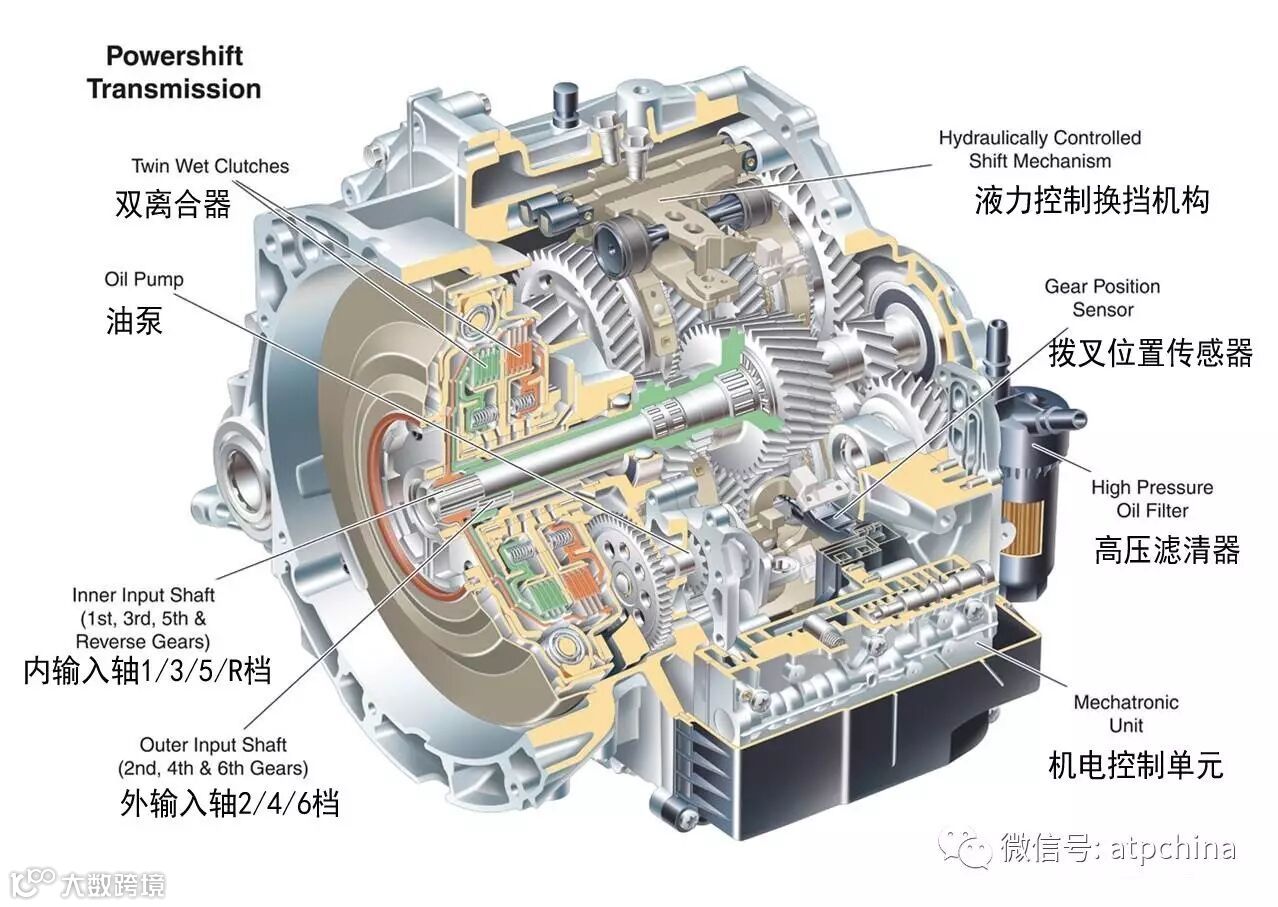 Powershift Transmission

Twin Wet Clutches
双离合器

Oil Pump
油泵

Inner Input Shaft (1st, 3rd, 5th & Reverse Gears)
内输入轴1/3/5/R档

Outer Input Shaft (2nd, 4th & 6th Gears)
外输入轴2/4/6档

Hydraulically Controlled Shift Mechanism
液力控制换挡机构

Gear Position Sensor
拨叉位置传感器

High Pressure Oil Filter
高压滤清器

Mechatronic Unit
机电控制单元

微信号: atpchina

大数跨境