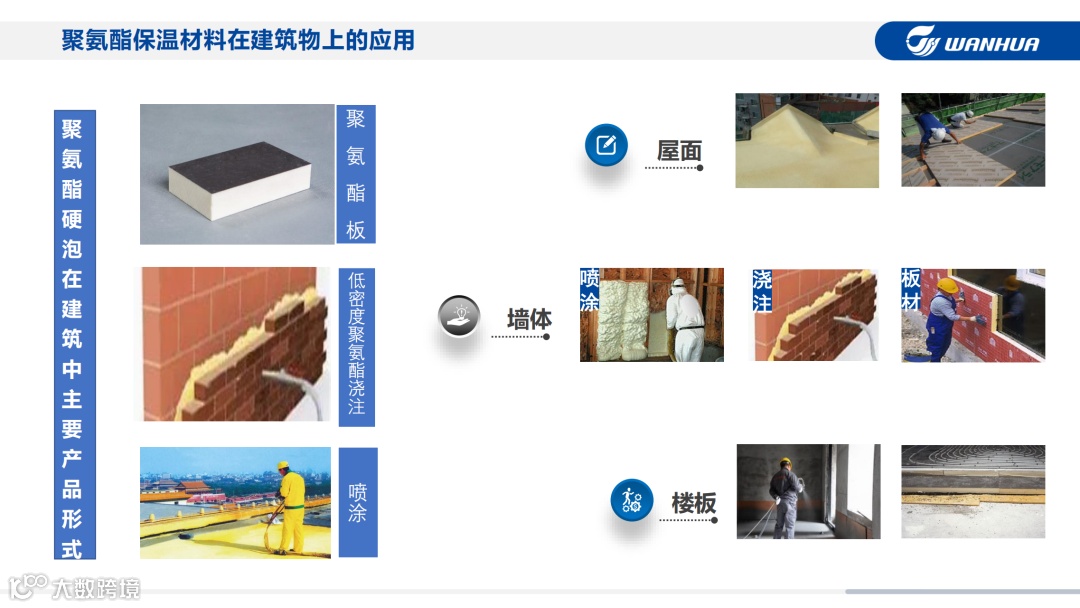 聚氨酯保温材料在建筑物上的应用

WANHUA

聚氨酯硬泡在建筑中主要产品形式

聚氨酯板

低密度聚氨酯浇注

喷涂

屋面

墙体

喷涂

浇注

板材

楼板

大数跨境