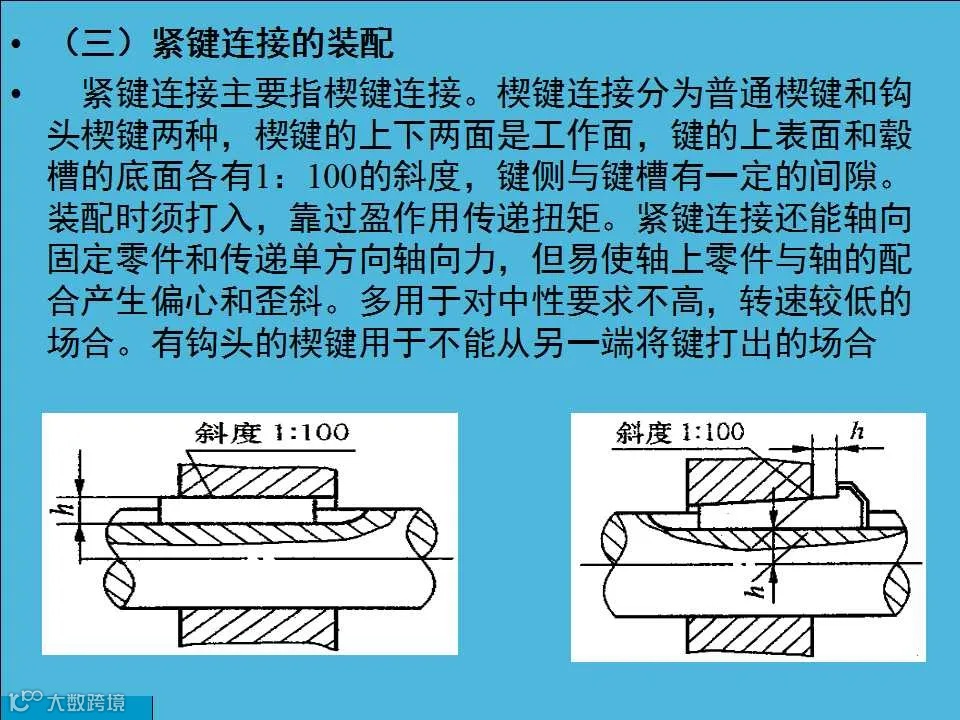 • （三）紧键连接的装配

• 紧键连接主要指楔键连接。楔键连接分为普通楔键和钩头楔键两种，楔键的上下两面是工作面，键的上表面和毂槽的底面各有1：100的斜度，键侧与键槽有一定的间隙。装配时须打入，靠过盈作用传递扭矩。紧键连接还能轴向固定零件和传递单方向轴向力，但易使轴上零件与轴的配合产生偏心和歪斜。多用于对中性要求不高，转速较低的场合。有钩头的楔键用于不能从另一端将键打出的场合

斜度 1:100

$h$

斜度 1:100

$h$

$h$

大数跨境