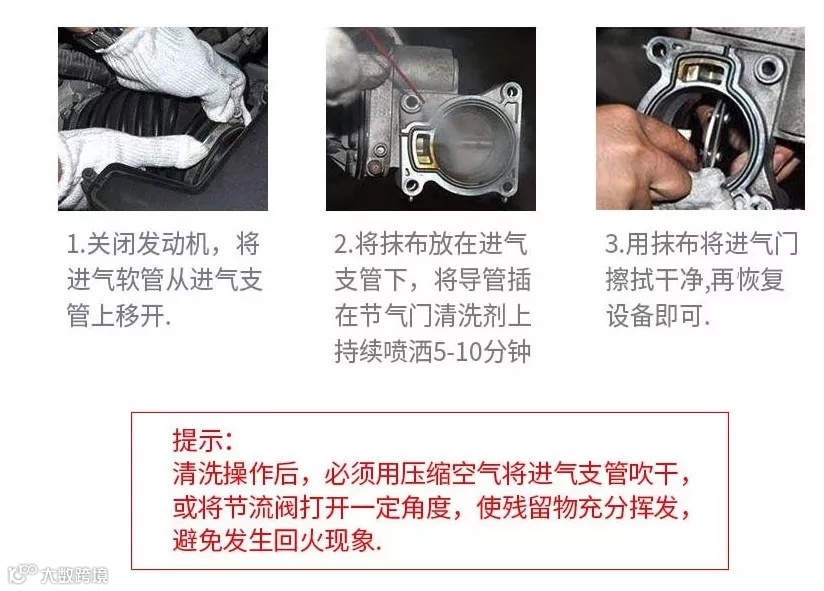 1.关闭发动机，将进气软管从进气支管上移开.

2.将抹布放在进气支管下，将导管插在节气门清洗剂上持续喷洒5-10分钟

3.用抹布将进气门擦拭干净,再恢复设备即可.

提示:
清洗操作后，必须用压缩空气将进气支管吹干，或将节流阀打开一定角度，使残留物充分挥发，避免发生回火现象.

大数跨境