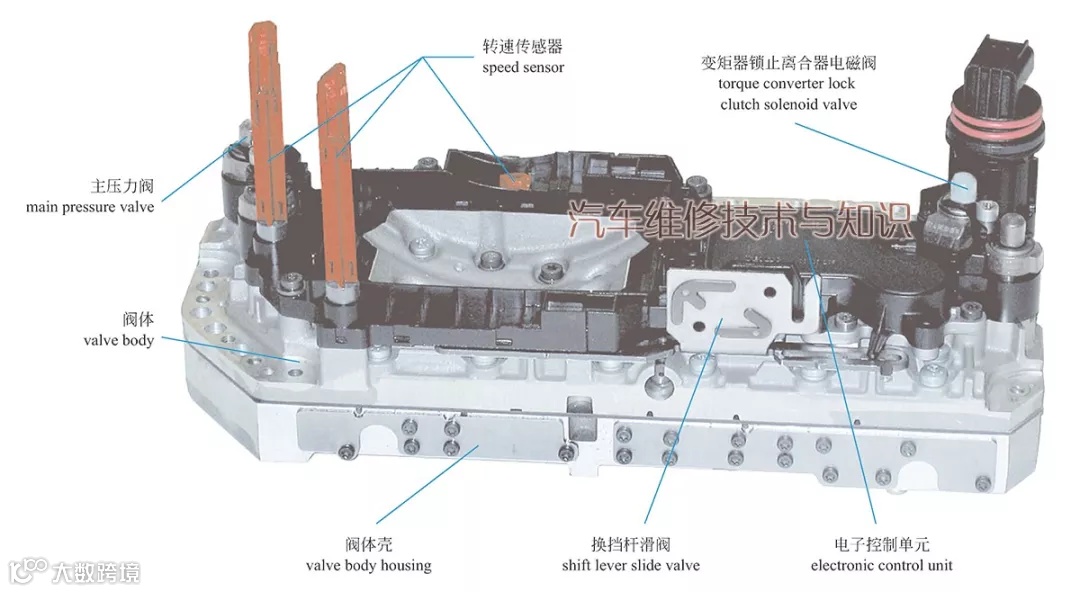 转速传感器
speed sensor

变矩器锁止离合器电磁阀
torque converter lock
clutch solenoid valve

主压力阀
main pressure valve

汽车维修技术与知识

阀体
valve body

阀体壳
valve body housing

换挡杆滑阀
shift lever slide valve

电子控制单元
electronic control unit

大数跨境