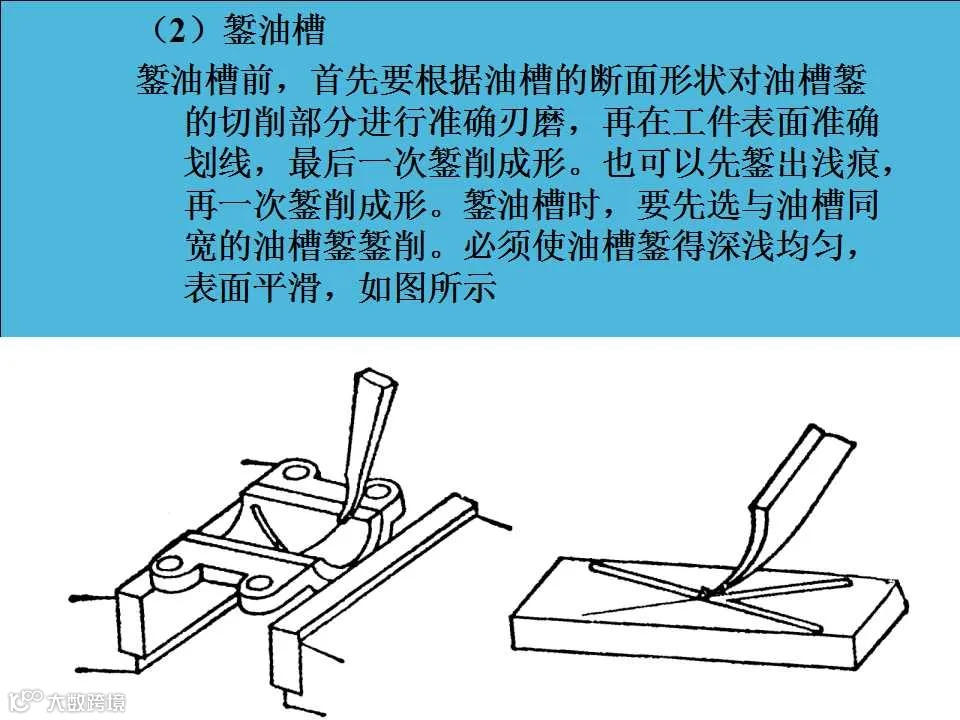 （2）錾油槽

錾油槽前，首先要根据油槽的断面形状对油槽錾的切削部分进行准确刃磨，再在工件表面准确划线，最后一次錾削成形。也可以先錾出浅痕，再一次錾削成形。錾油槽时，要先选与油槽同宽的油槽錾錾削。必须使油槽錾得深浅均匀，表面平滑，如图所示

大数跨境