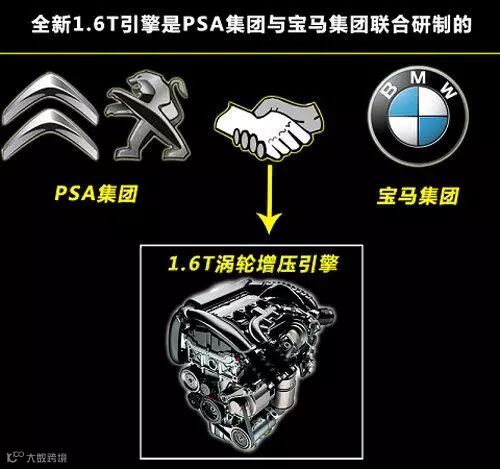 全新1.6T引擎是PSA集团与宝马集团联合研制的

BMW

PSA集团

宝马集团

1.6T涡轮增压引擎

大数跨境