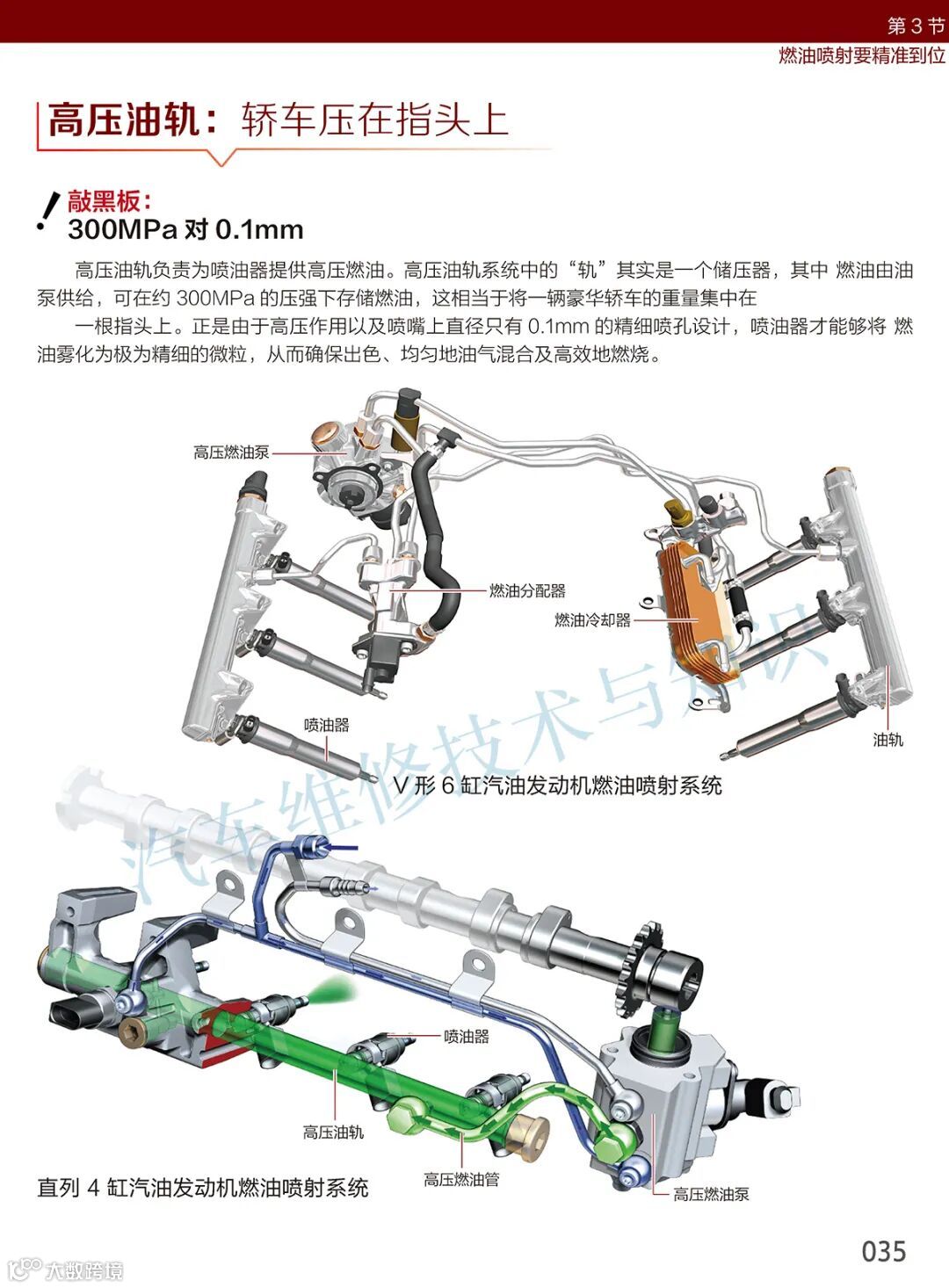 第 3 节
燃油喷射要精准到位

高压油轨：轿车压在指头上

敲黑板：
300MPa 对 0.1mm

高压油轨负责为喷油器提供高压燃油。高压油轨系统中的“轨”其实是一个储压器，其中 燃油由油泵供给，可在约 300MPa 的压强下存储燃油，这相当于将一辆豪华轿车的重量集中在

一根指头上。正是由于高压作用以及喷嘴上直径只有 0.1mm 的精细喷孔设计，喷油器才能够将 燃油雾化为极为精细的微粒，从而确保出色、均匀地油气混合及高效地燃烧。

高压燃油泵
燃油分配器
燃油冷却器
喷油器
油轨
V 形 6 缸汽油发动机燃油喷射系统

汽车维修技术与知识

喷油器
高压油轨
高压燃油管
高压燃油泵
直列 4 缸汽油发动机燃油喷射系统

035

大数跨境