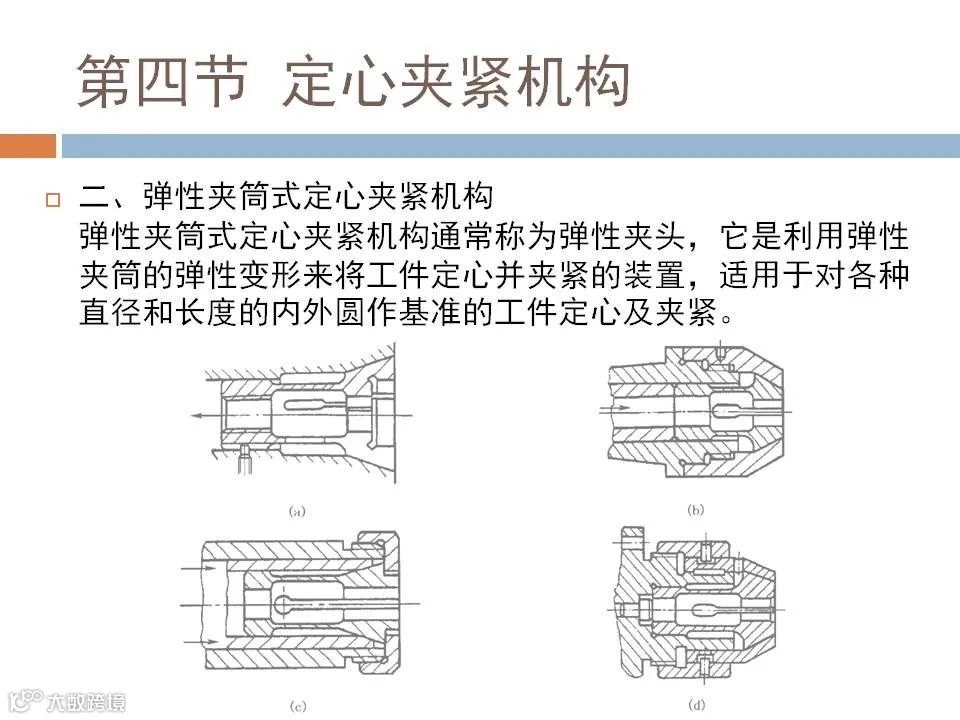 第四节 定心夹紧机构

二、弹性夹筒式定心夹紧机构
弹性夹筒式定心夹紧机构通常称为弹性夹头，它是利用弹性夹筒的弹性变形来将工件定心并夹紧的装置，适用于对各种直径和长度的内外圆作基准的工件定心及夹紧。

(a)

(b)

(c)

(d)

大数跨境