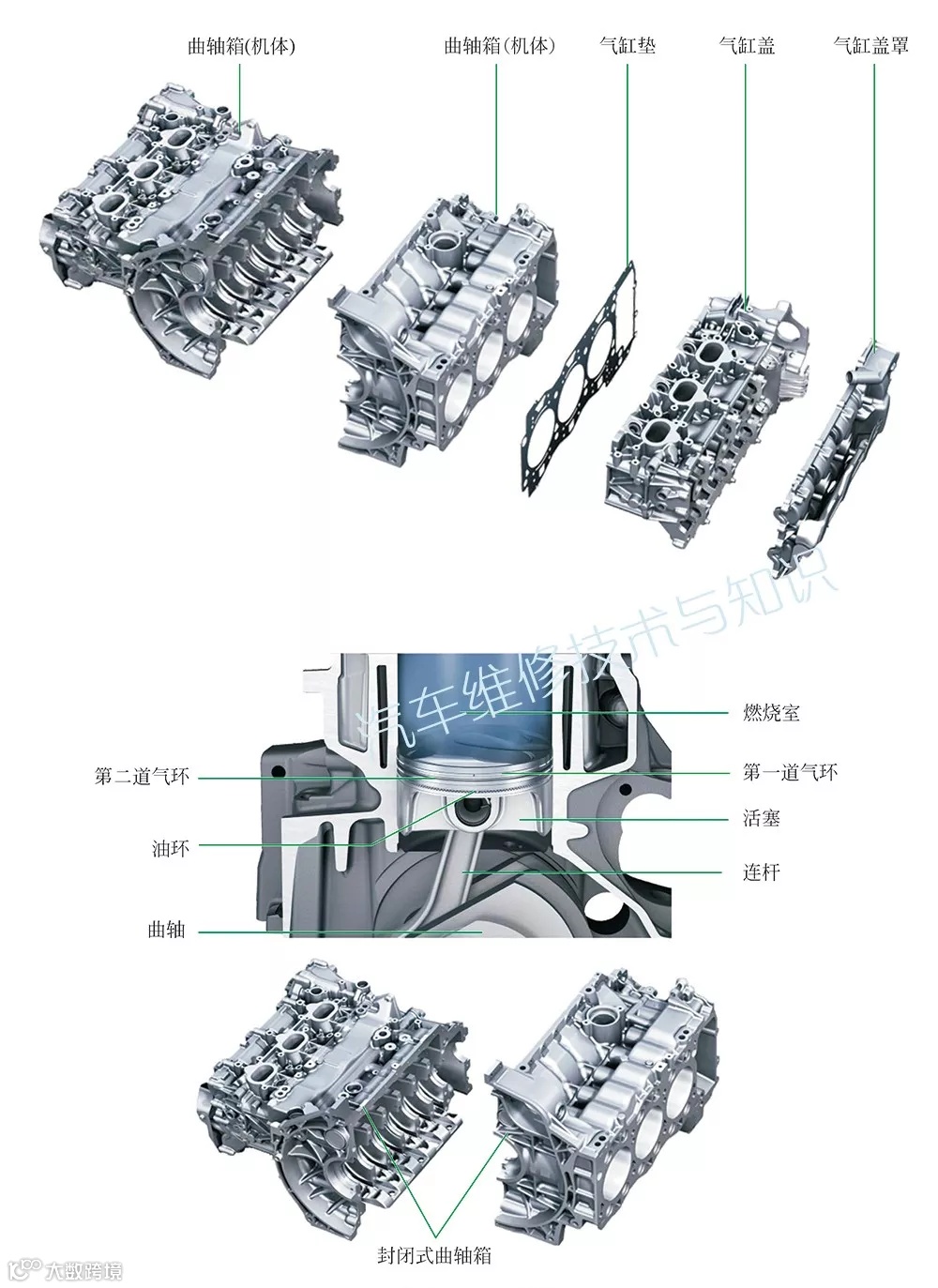 曲轴箱(机体)

曲轴箱(机体)

气缸垫

气缸盖

气缸盖罩

汽车维修技术与知识

燃烧室

第二道气环

第一道气环

活塞

油环

连杆

曲轴

封闭式曲轴箱

大数跨境