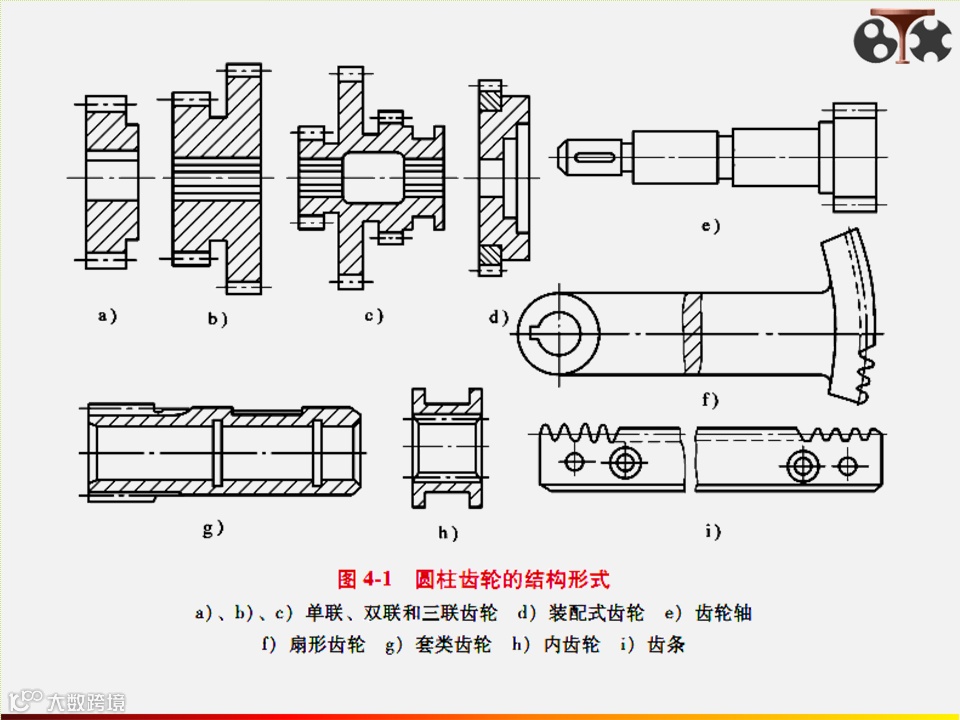 a)

b)

c)

d)

e)

f)

g)

h)

i)

图 4-1　圆柱齿轮的结构形式

a)、b)、c) 单联、双联和三联齿轮　d) 装配式齿轮　e) 齿轮轴

f) 扇形齿轮　g) 套类齿轮　h) 内齿轮　i) 齿条

大数跨境