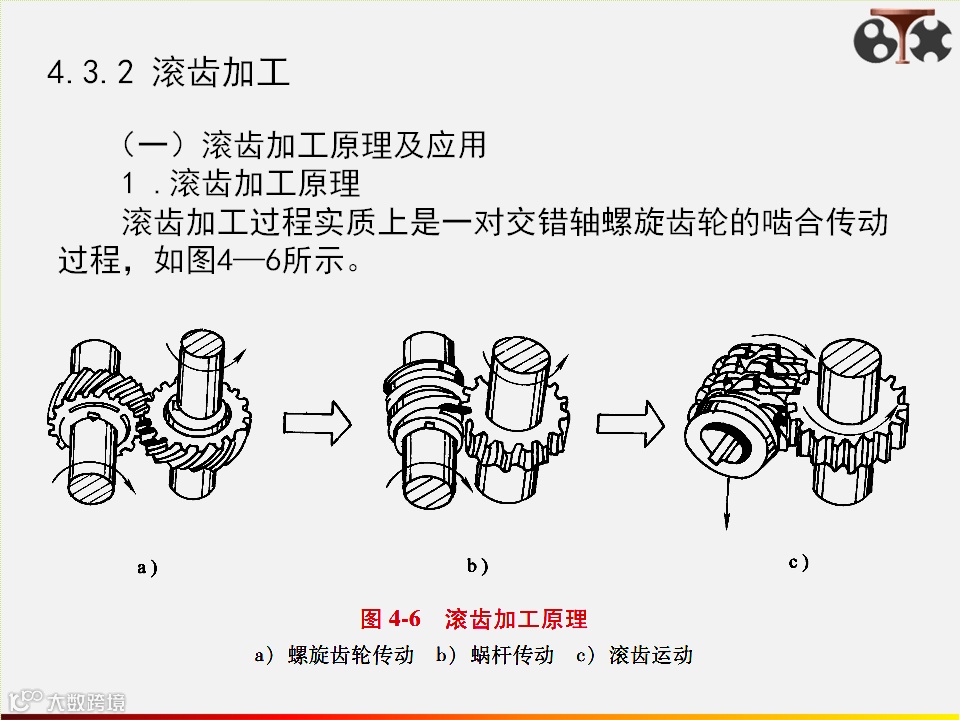 4.3.2 滚齿加工

（一）滚齿加工原理及应用

1 .滚齿加工原理

滚齿加工过程实质上是一对交错轴螺旋齿轮的啮合传动过程，如图4—6所示。

a）

b）

c）

图 4-6 滚齿加工原理

a）螺旋齿轮传动 b）蜗杆传动 c）滚齿运动

大数跨境